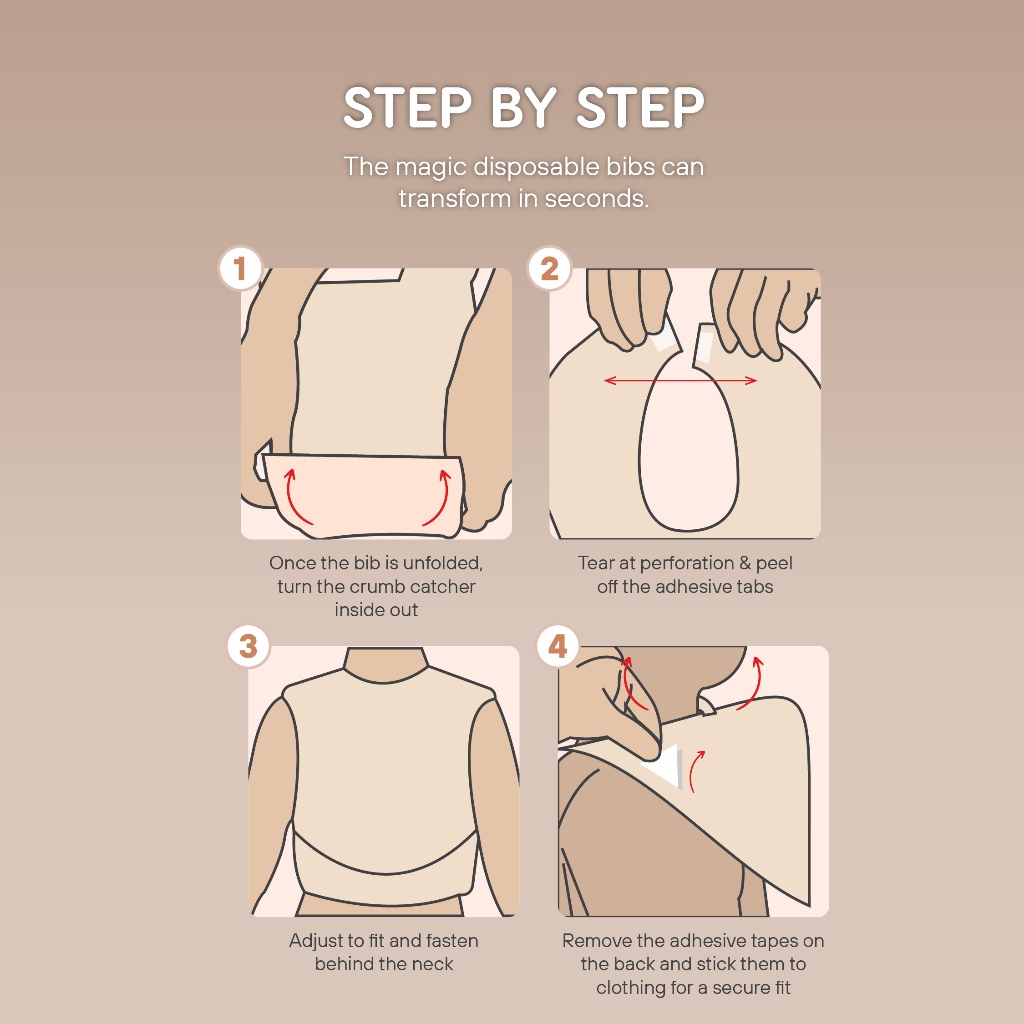 STEP BY STEP

The magic disposable bibs can transform in seconds.

1

Once the bib is unfolded, turn the crumb catcher inside out

2

Tear at perforation & peel off the adhesive tabs

3

Adjust to fit and fasten behind the neck

4

Remove the adhesive tapes on the back and stick them to clothing for a secure fit