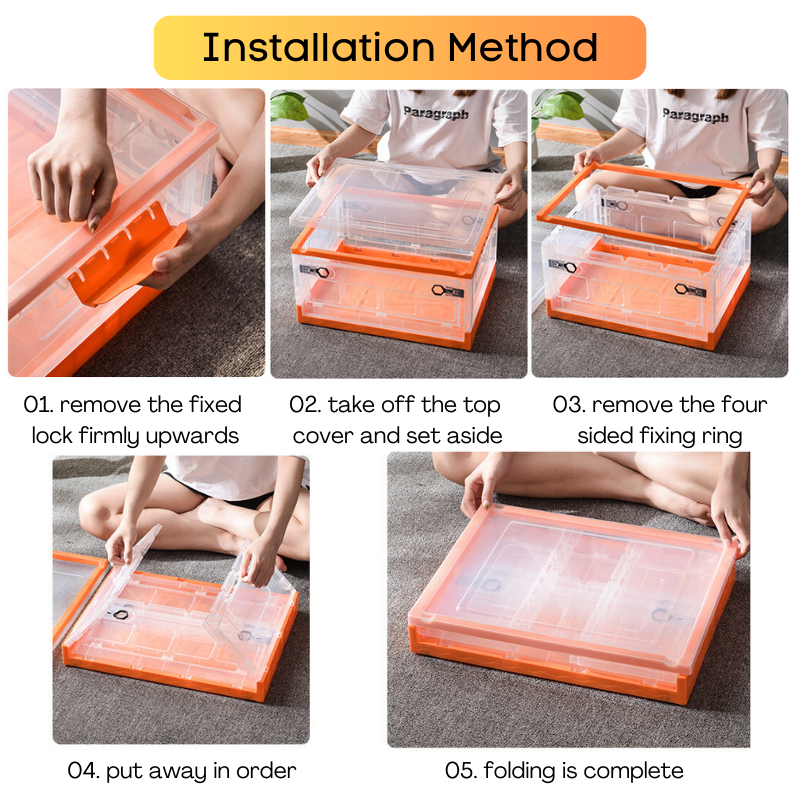 Installation Method

Paragraph

Paragraph

01. remove the fixed lock firmly upwards

02. take off the top cover and set aside

03. remove the four sided fixing ring

04. put away in order

05. folding is complete