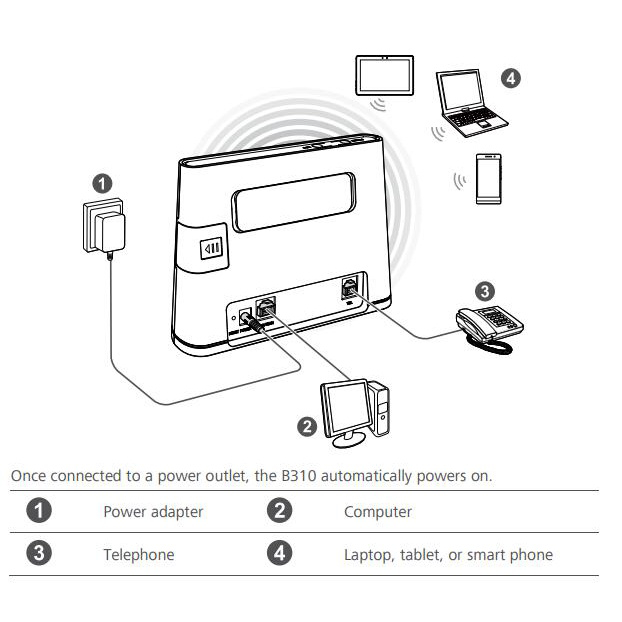 4

1

3

2

Once connected to a power outlet, the B310 automatically powers on.

| 1 | Power adapter | 2 | Computer |
|---|---|---|---|
| 3 | Telephone | 4 | Laptop, tablet, or smart phone |