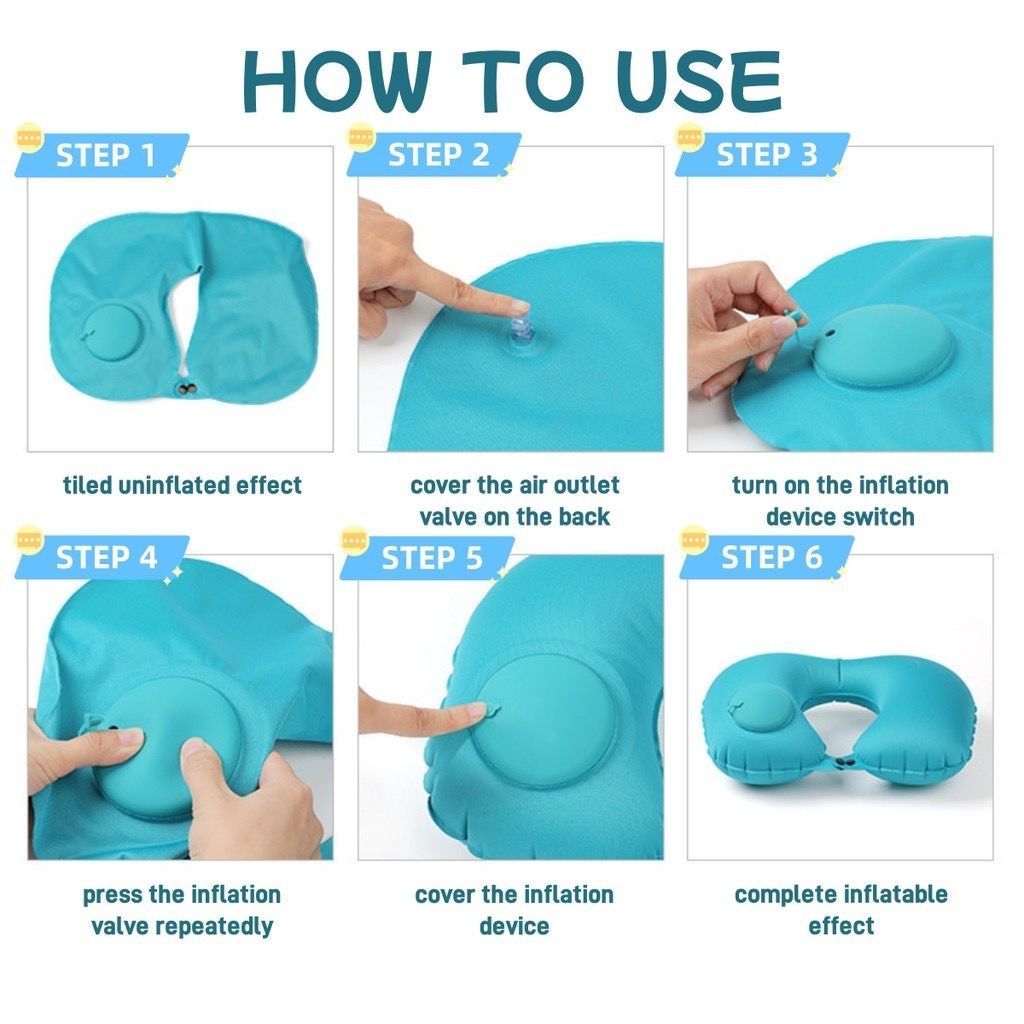 HOW TO USE

STEP 1

tiled uninflated effect

STEP 2

cover the air outlet valve on the back

STEP 3

turn on the inflation device switch

STEP 4

press the inflation valve repeatedly

STEP 5

cover the inflation device

STEP 6

complete inflatable effect