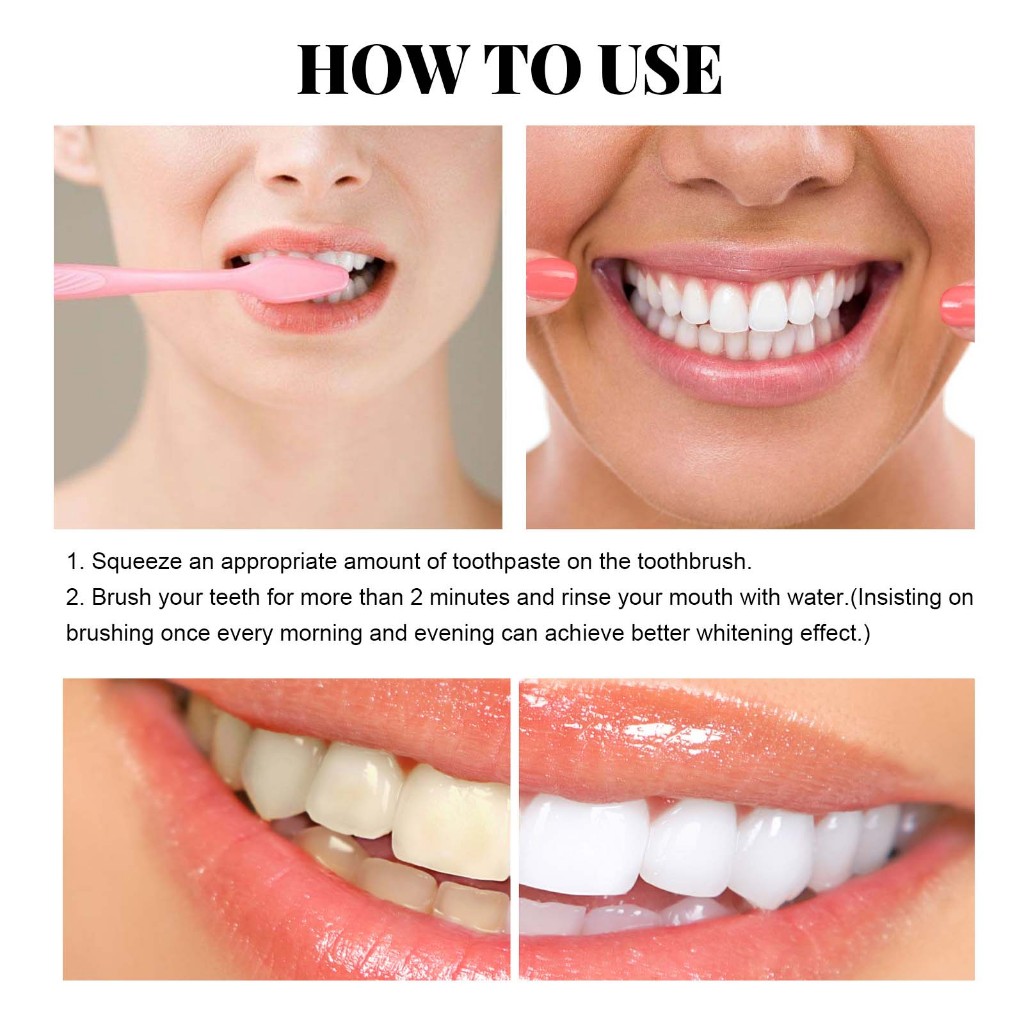 HOW TO USE

1. Squeeze an appropriate amount of toothpaste on the toothbrush.
2. Brush your teeth for more than 2 minutes and rinse your mouth with water.(Insisting on brushing once every morning and evening can achieve better whitening effect.)