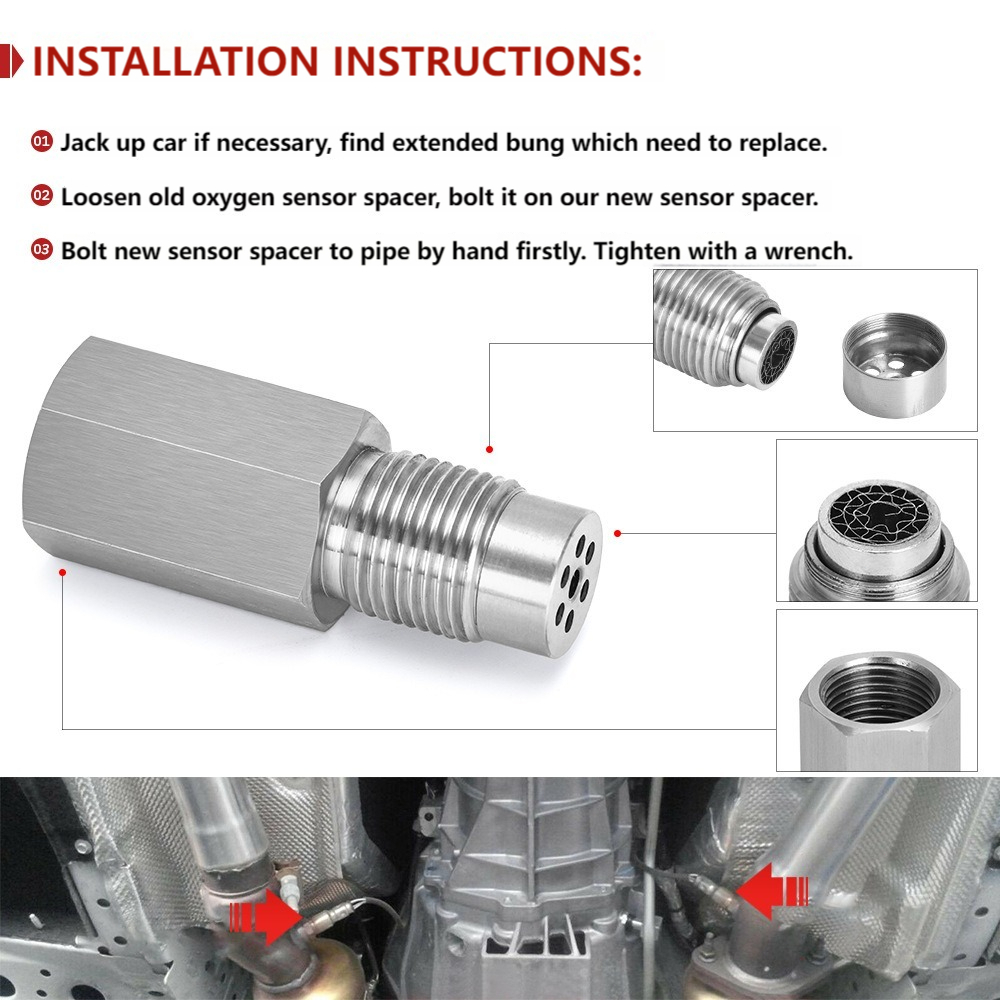 INSTALLATION INSTRUCTIONS:

01 Jack up car if necessary, find extended bung which need to replace.

02 Loosen old oxygen sensor spacer, bolt it on our new sensor spacer.

03 Bolt new sensor spacer to pipe by hand firstly. Tighten with a wrench.