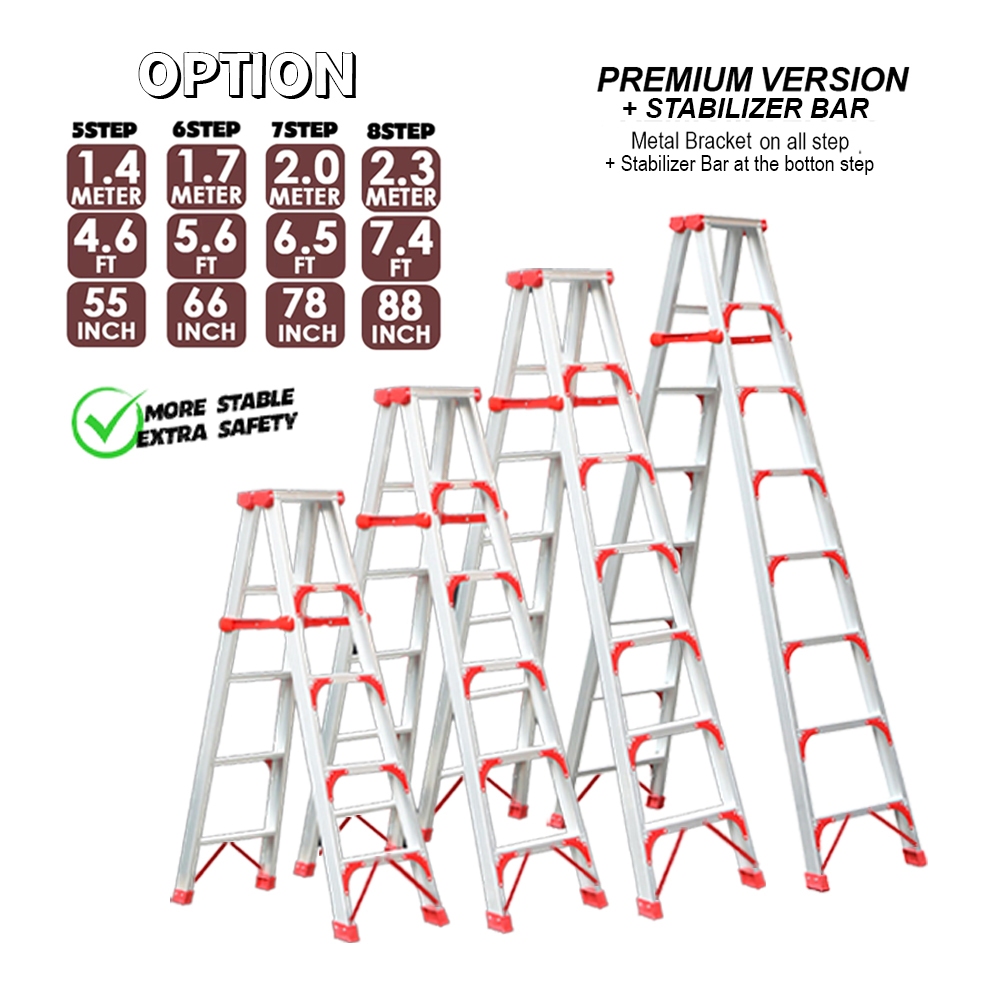 OPTION

| 5STEP | 6STEP | 7STEP | 8STEP |
|---|---|---|---|
| 1.4 METER | 1.7 METER | 2.0 METER | 2.3 METER |
| 4.6 FT | 5.6 FT | 6.5 FT | 7.4 FT |
| 55 INCH | 66 INCH | 78 INCH | 88 INCH |

MORE STABLE EXTRA SAFETY

PREMIUM VERSION
+ STABILIZER BAR
Metal Bracket on all step
+ Stabilizer Bar at the botton step