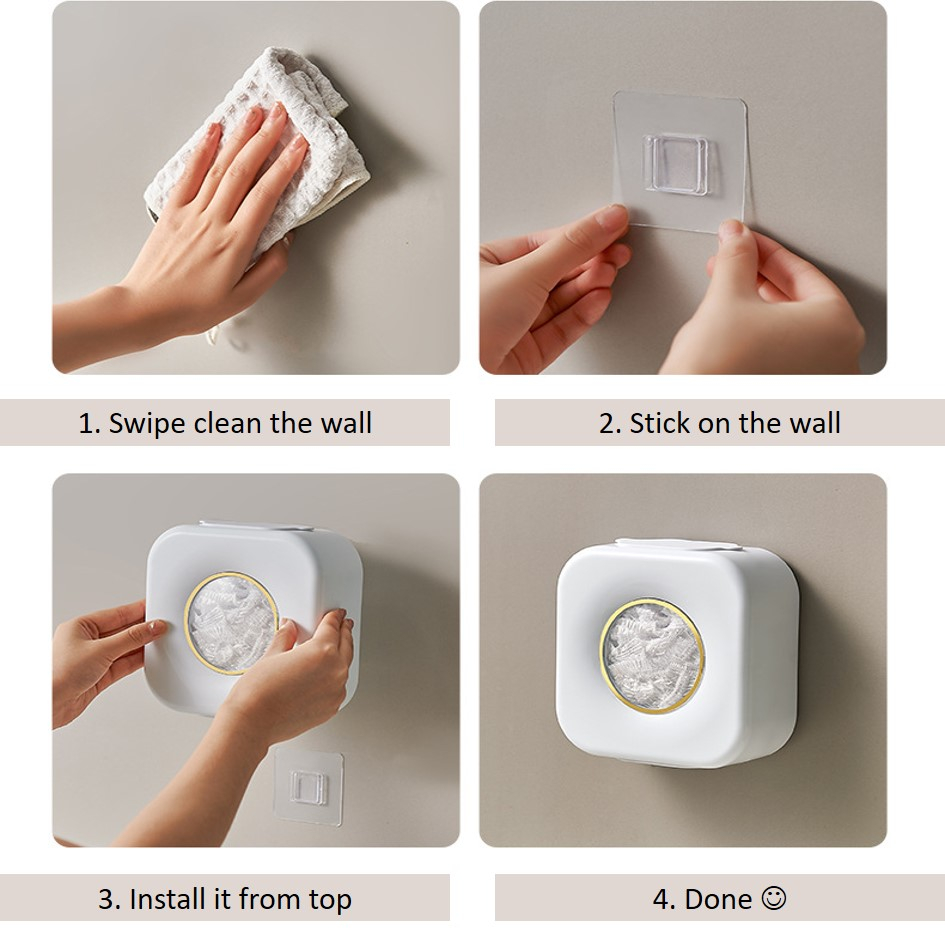 1. Swipe clean the wall

2. Stick on the wall

3. Install it from top

4. Done ☺