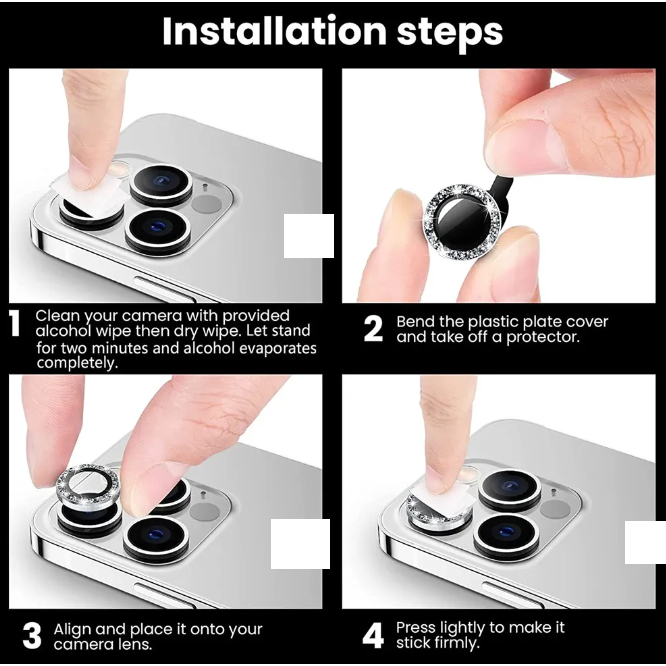 Installation steps

1 Clean your camera with provided alcohol wipe then dry wipe. Let stand for two minutes and alcohol evaporates completely.

2 Bend the plastic plate cover and take off a protector.

3 Align and place it onto your camera lens.

4 Press lightly to make it stick firmly.