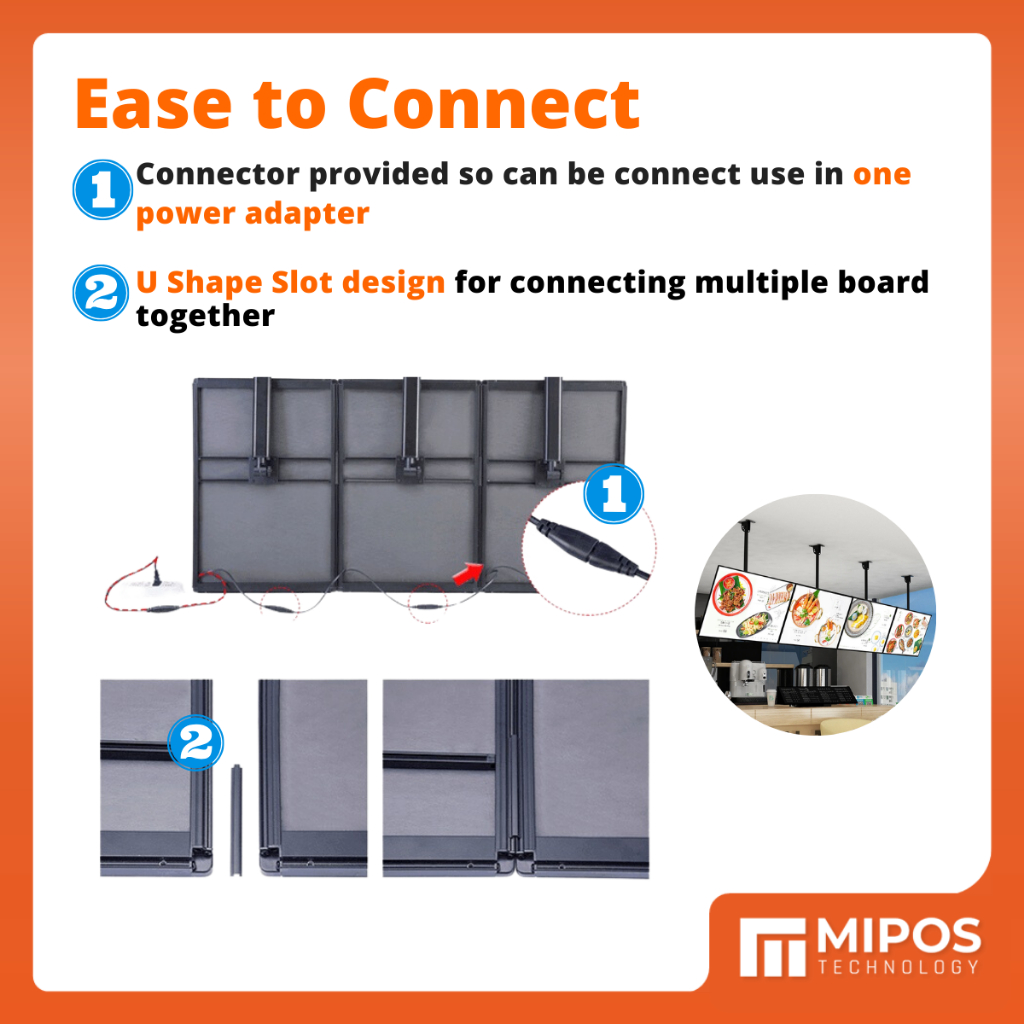 Ease to Connect

1 Connector provided so can be connect use in one power adapter

2 U Shape Slot design for connecting multiple board together

1

2

MIPOS
TECHNOLOGY