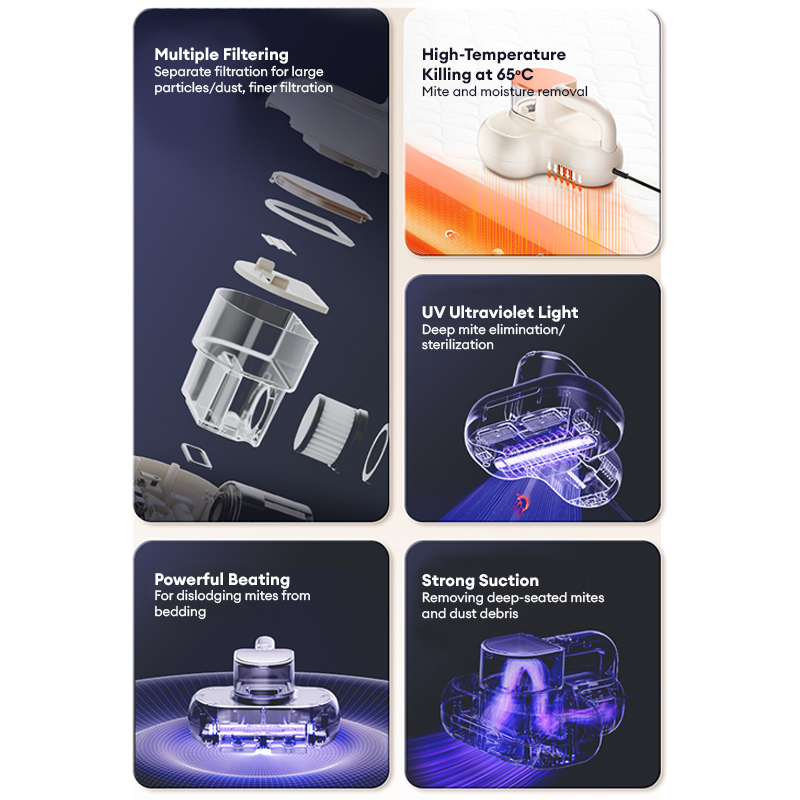 Multiple Filtering
Separate filtration for large particles/dust, finer filtration

High-Temperature Killing at 65°C
Mite and moisture removal

UV Ultraviolet Light
Deep mite elimination/ sterilization

Powerful Beating
For dislodging mites from bedding

Strong Suction
Removing deep-seated mites and dust debris