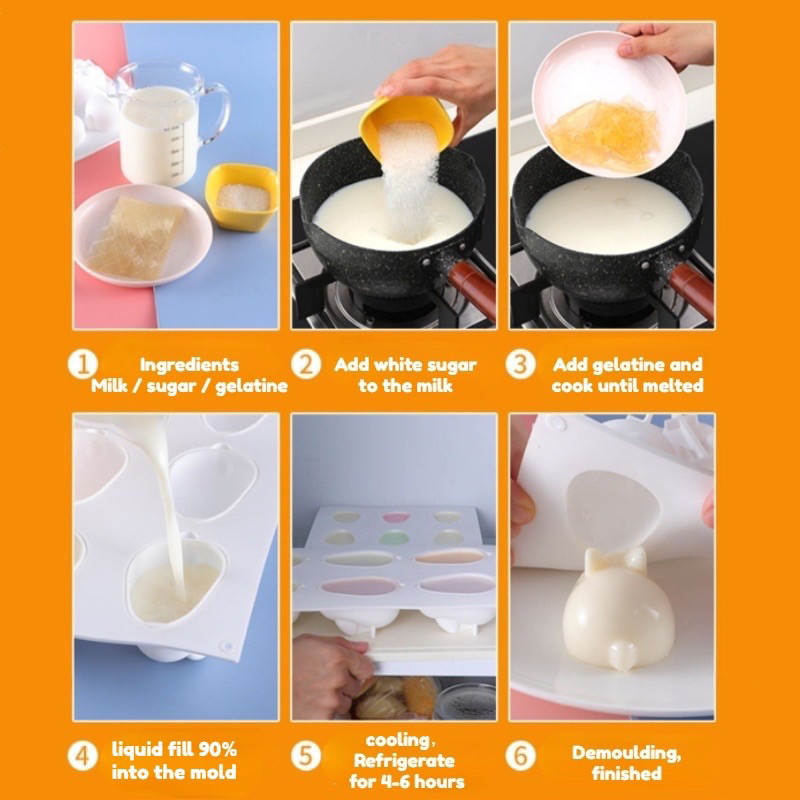 1 Ingredients
Milk / sugar / gelatine

2 Add white sugar to the milk

3 Add gelatine and cook until melted

4 liquid fill 90% into the mold

5 cooling, Refrigerate for 4-6 hours

6 Demoulding, finished