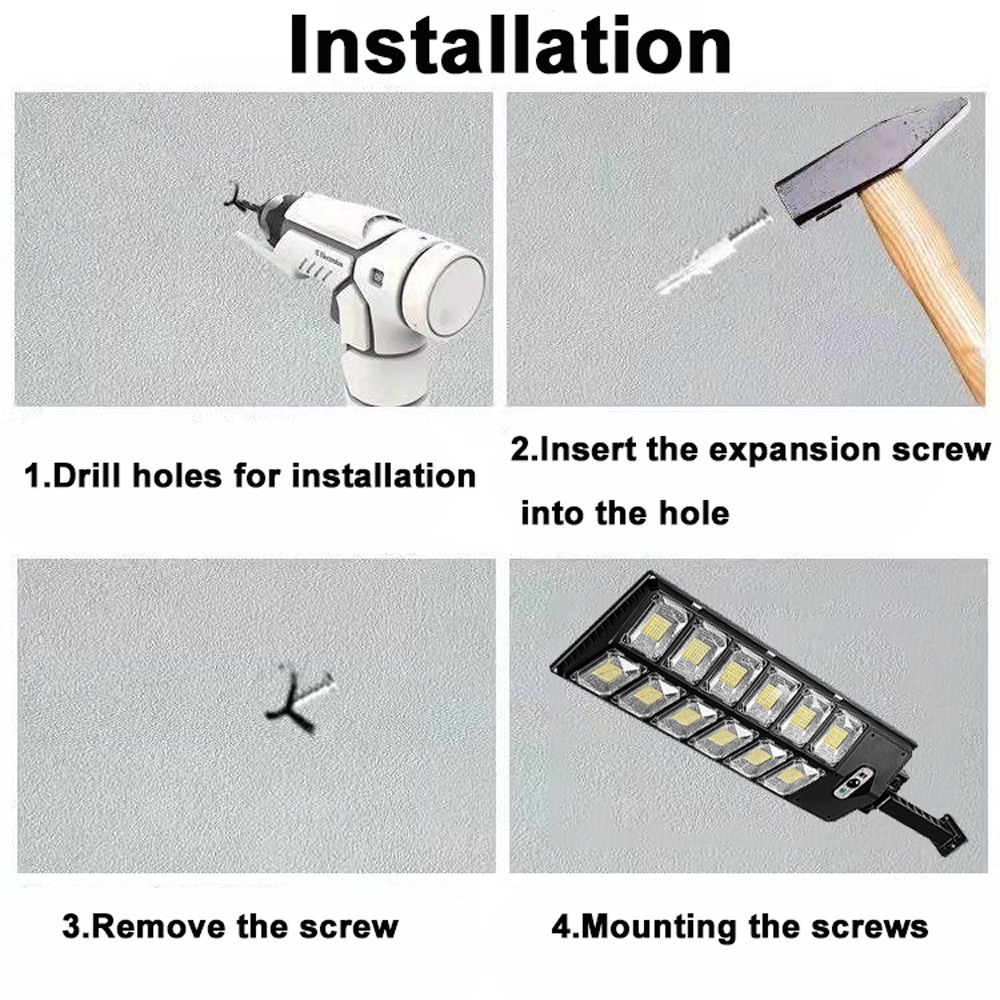 Installation

1.Drill holes for installation

2.Insert the expansion screw into the hole

3.Remove the screw

4.Mounting the screws