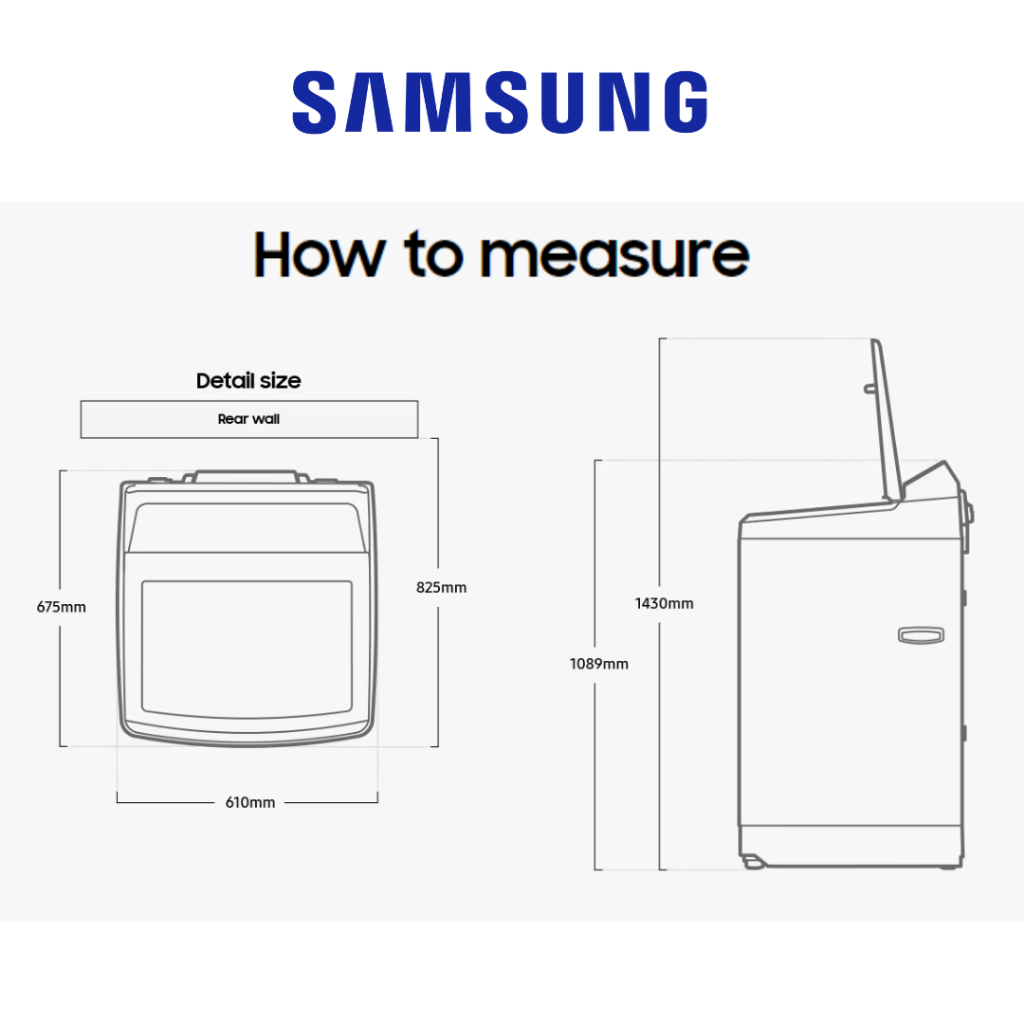 SAMSUNG

How to measure

Detail size

Rear wall

675mm

825mm

610mm

1430mm

1089mm