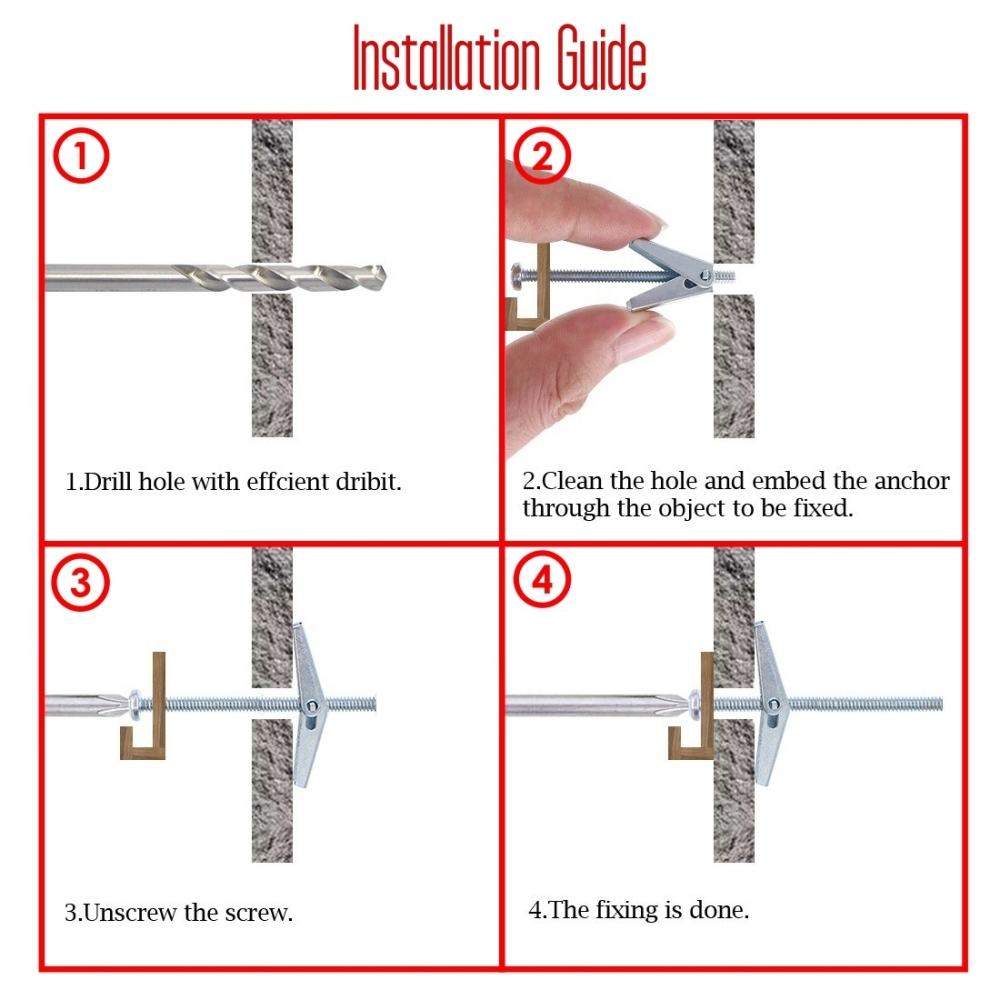 Installation Guide

1

1.Drill hole with effcient dribit.

2

2.Clean the hole and embed the anchor through the object to be fixed.

3

3.Unscrew the screw.

4

4.The fixing is done.