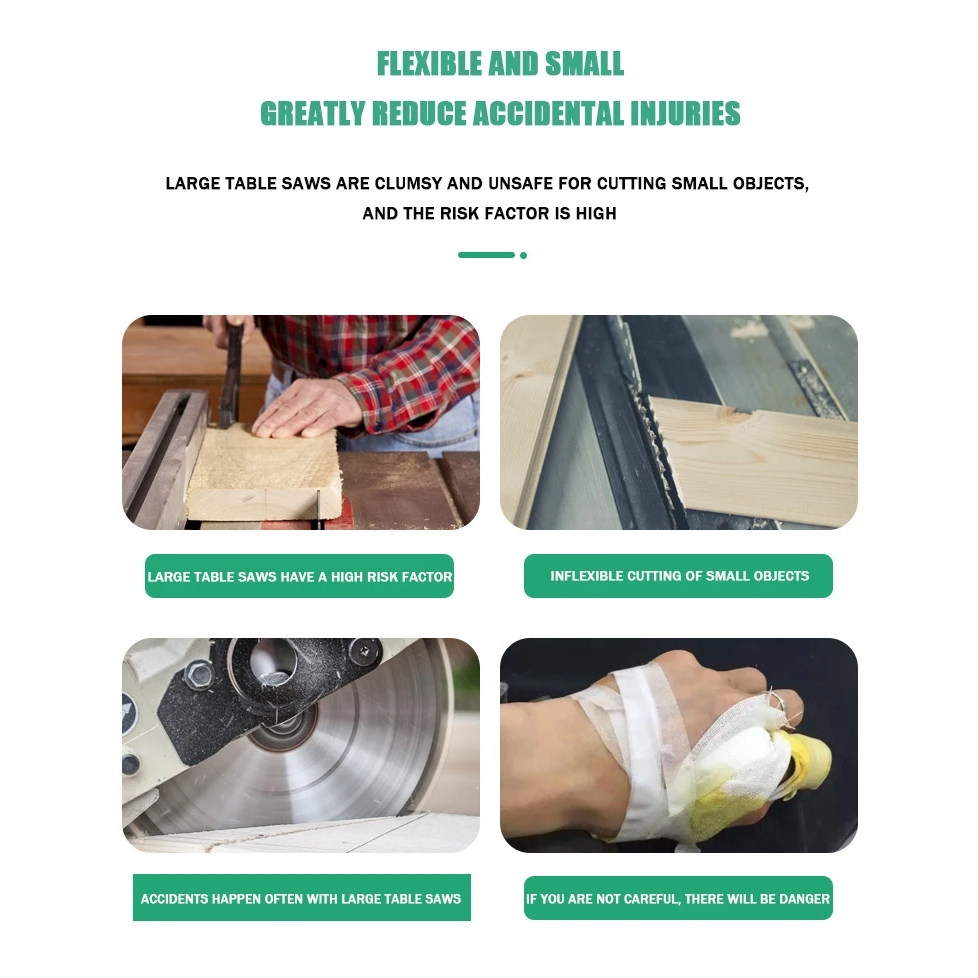 FLEXIBLE AND SMALL
GREATLY REDUCE ACCIDENTAL INJURIES

LARGE TABLE SAWS ARE CLUMSY AND UNSAFE FOR CUTTING SMALL OBJECTS, AND THE RISK FACTOR IS HIGH

LARGE TABLE SAWS HAVE A HIGH RISK FACTOR

INFLEXIBLE CUTTING OF SMALL OBJECTS

ACCIDENTS HAPPEN OFTEN WITH LARGE TABLE SAWS

IF YOU ARE NOT CAREFUL, THERE WILL BE DANGER