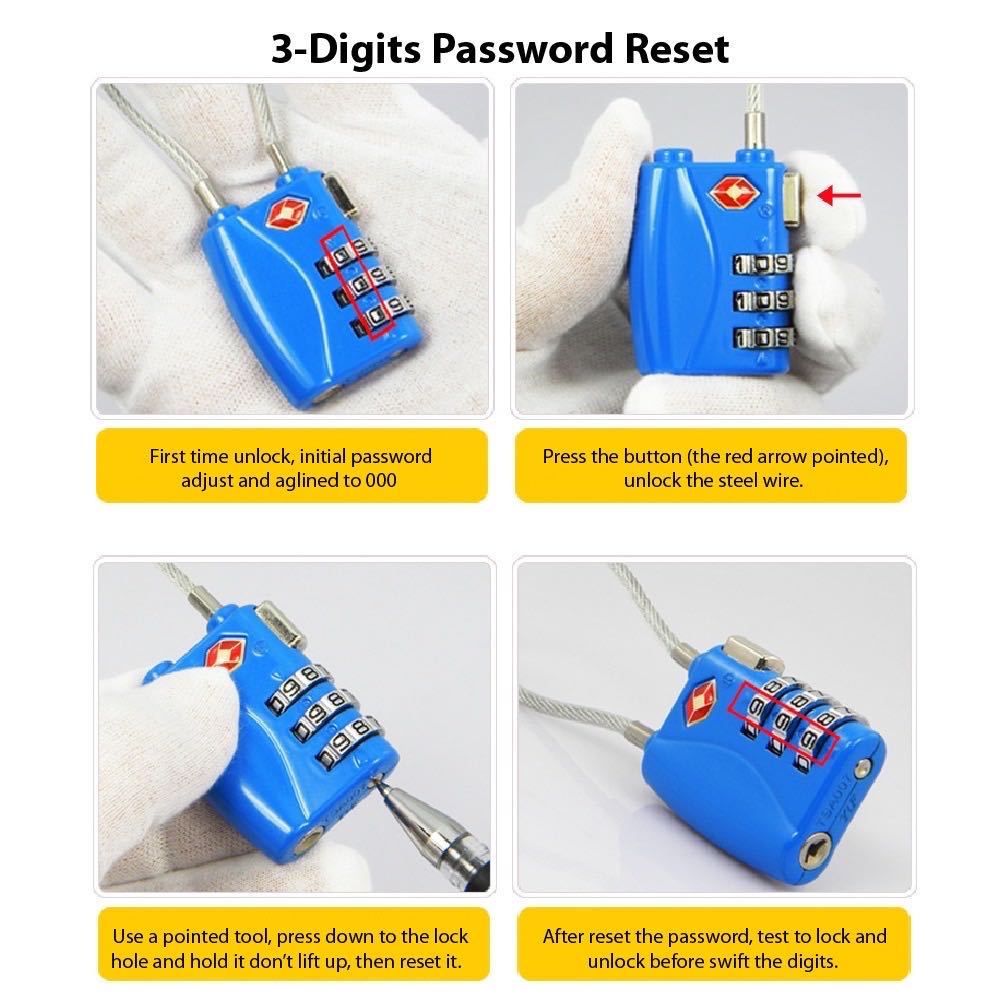 3-Digits Password Reset

First time unlock, initial password adjust and aglined to 000

Press the button (the red arrow pointed), unlock the steel wire.

Use a pointed tool, press down to the lock hole and hold it don't lift up, then reset it.

After reset the password, test to lock and unlock before swift the digits.