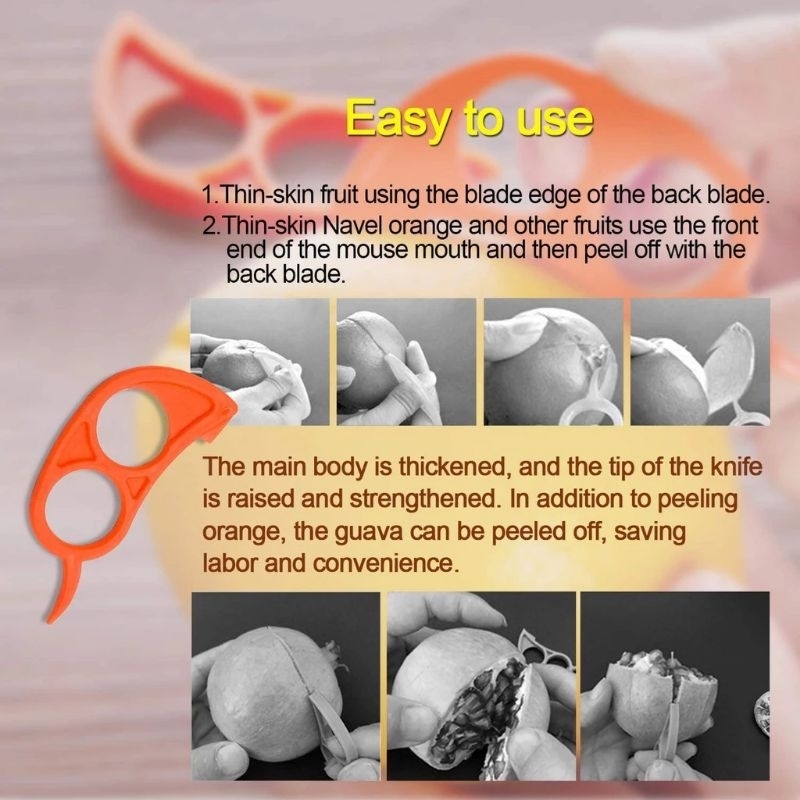 Easy to use

1.Thin-skin fruit using the blade edge of the back blade.
2.Thin-skin Navel orange and other fruits use the front end of the mouse mouth and then peel off with the back blade.

The main body is thickened, and the tip of the knife is raised and strengthened. In addition to peeling orange, the guava can be peeled off, saving labor and convenience.