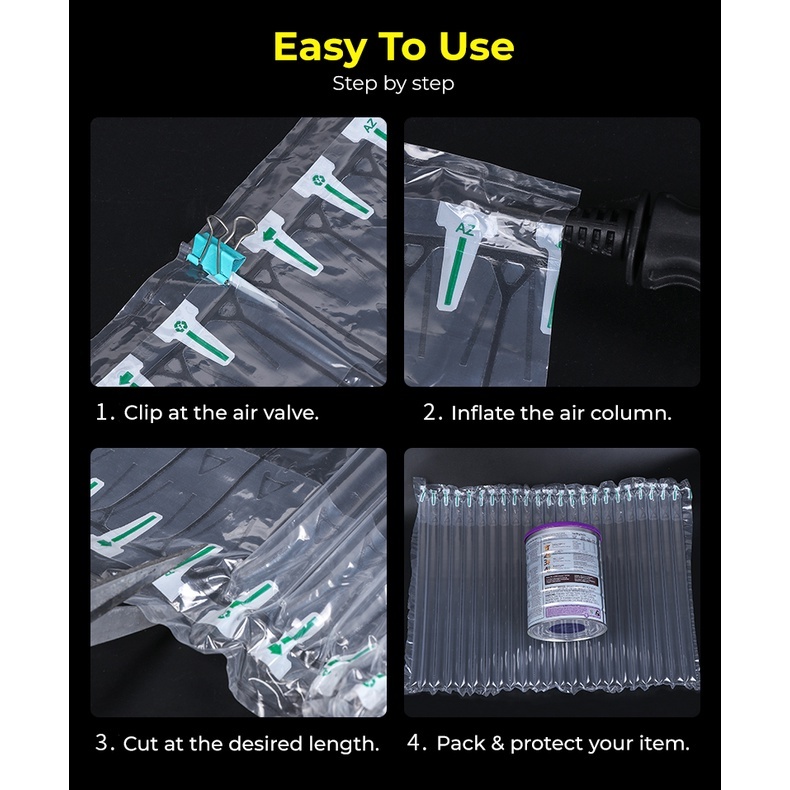 Easy To Use
Step by step

AZ

AZ

1. Clip at the air valve.

2. Inflate the air column.

3. Cut at the desired length.

4. Pack & protect your item.