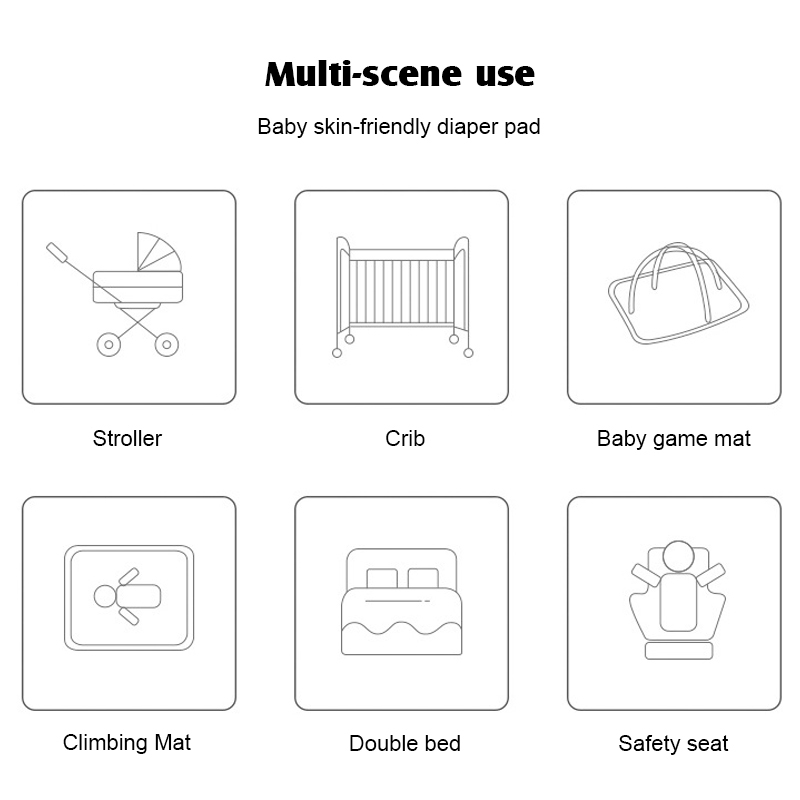 Multi-scene use

Baby skin-friendly diaper pad

Stroller

Crib

Baby game mat

Climbing Mat

Double bed

Safety seat