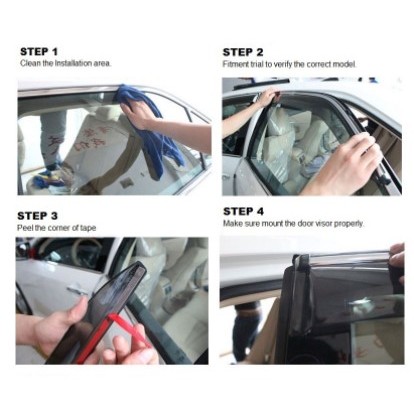 STEP 1
Clean the Installation area.

STEP 2
Fitment trial to verify the correct model.

STEP 3
Peel the corner of tape

STEP 4
Make sure mount the door visor properly.