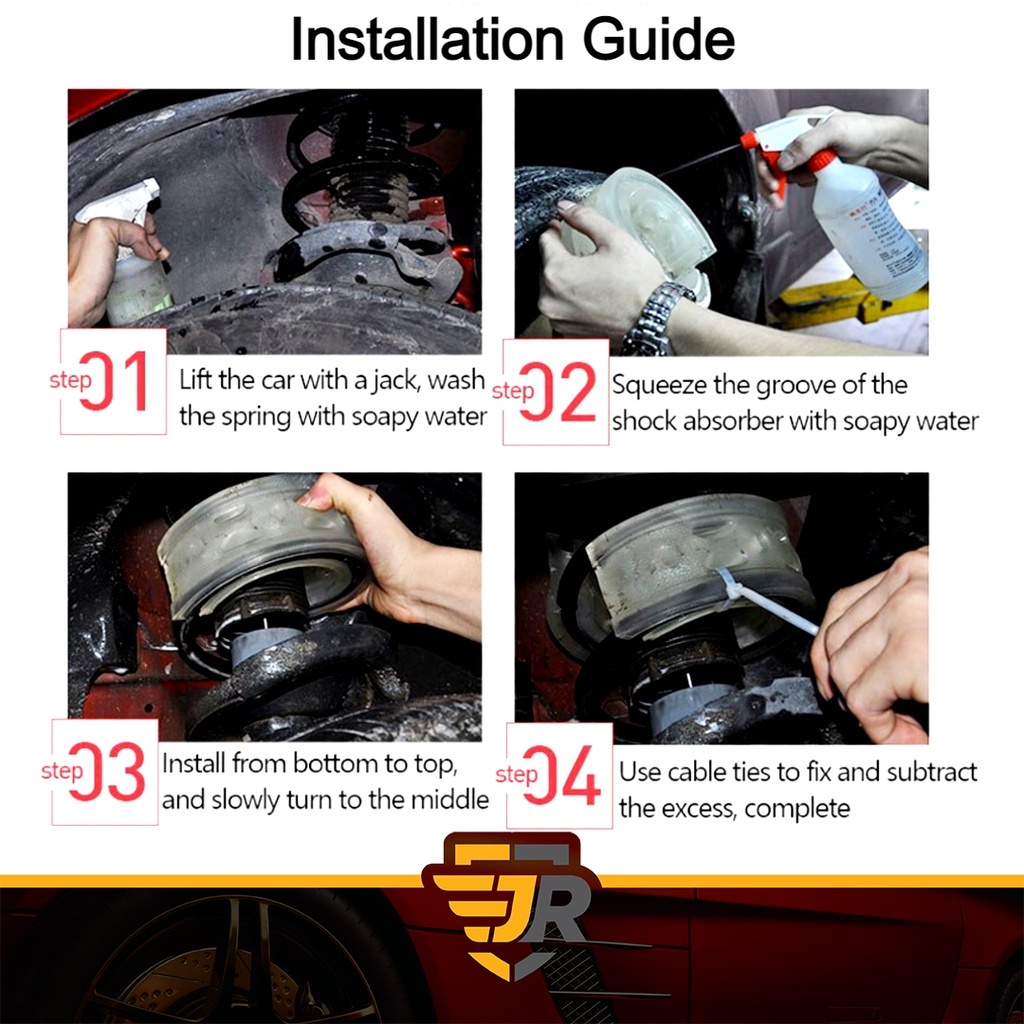 Installation Guide

step 01 Lift the car with a jack, wash the spring with soapy water

step 02 Squeeze the groove of the shock absorber with soapy water

step 03 Install from bottom to top, and slowly turn to the middle

step 04 Use cable ties to fix and subtract the excess, complete

JR