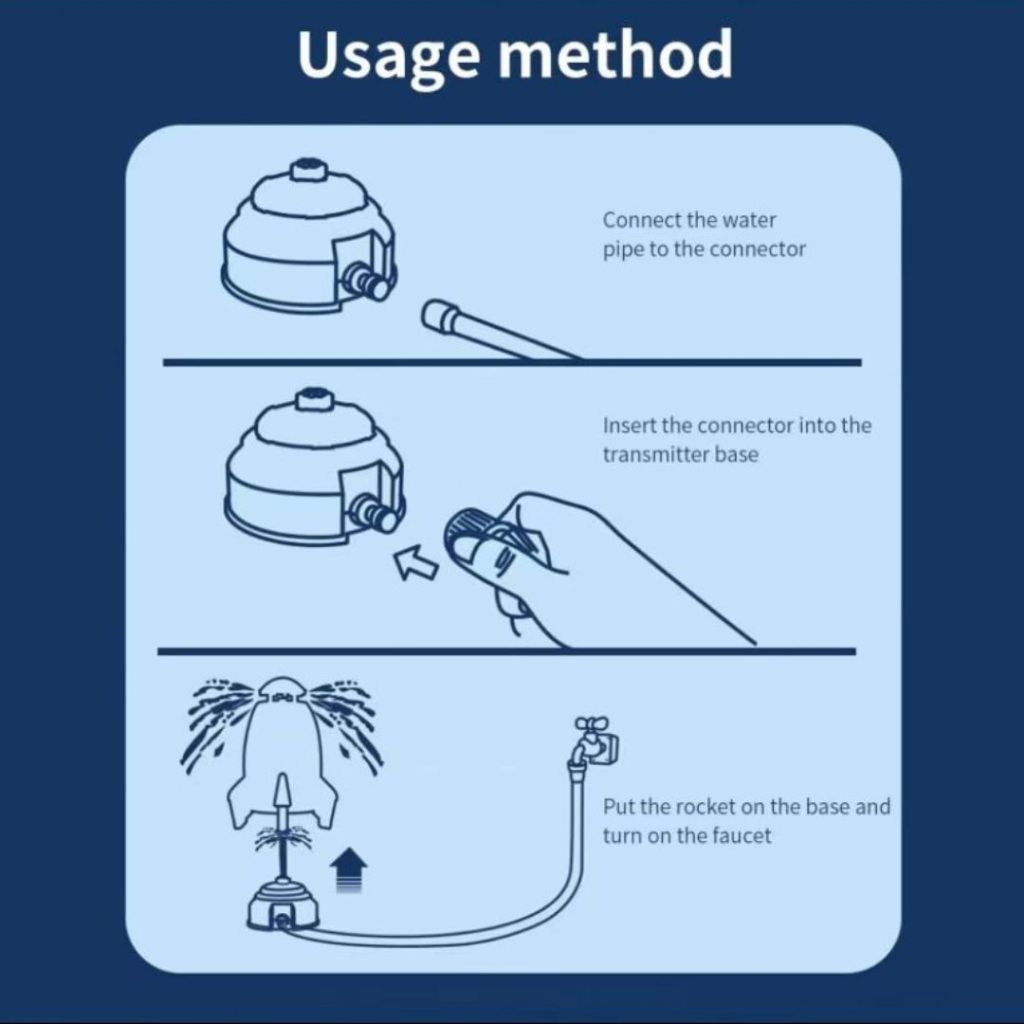 Usage method

Connect the water pipe to the connector

Insert the connector into the transmitter base

Put the rocket on the base and turn on the faucet