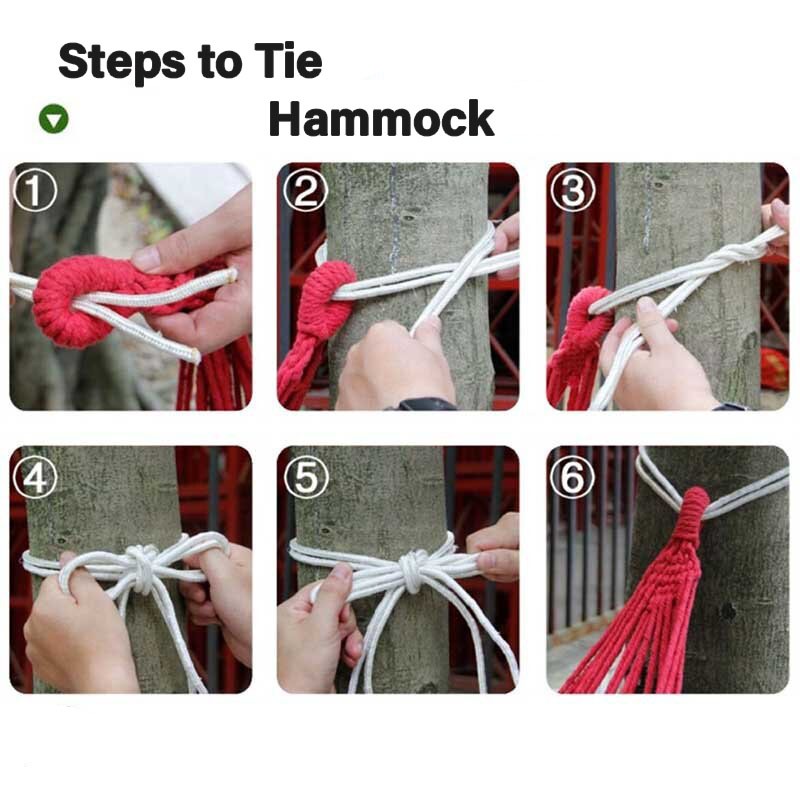 Steps to Tie
Hammock

①
②
③
④
⑤
⑥