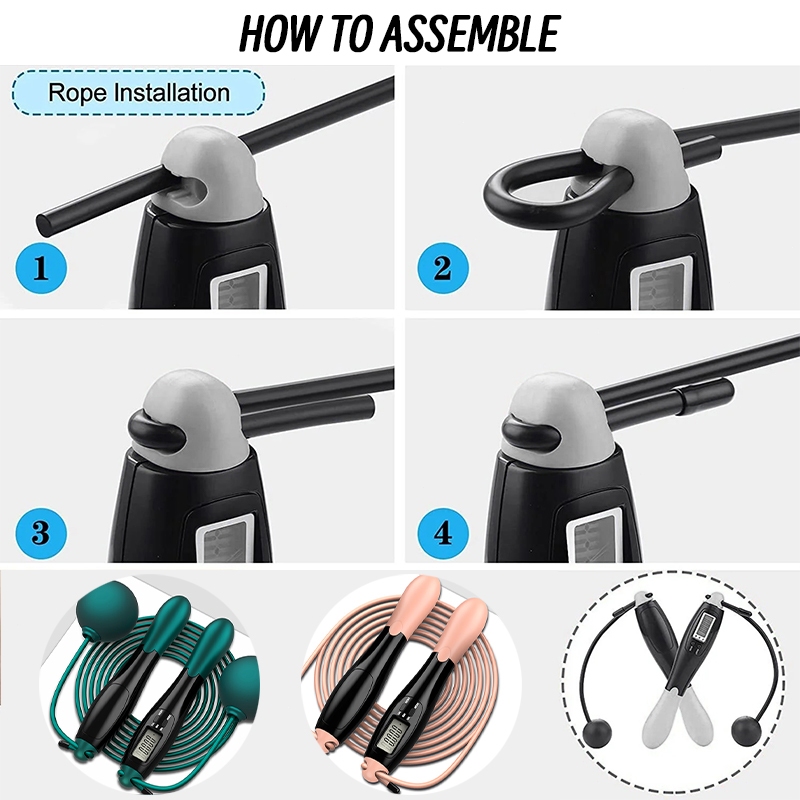 HOW TO ASSEMBLE

Rope Installation

1

2

3

4