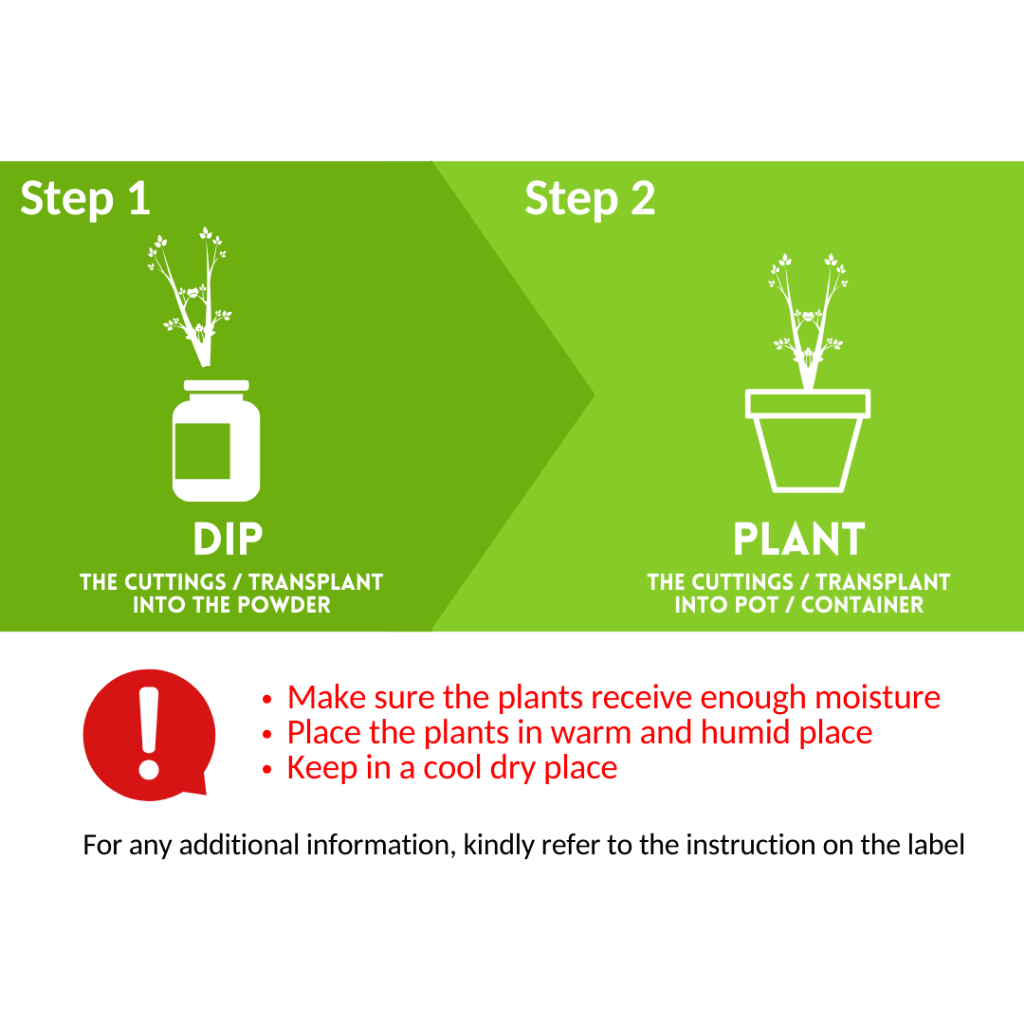 Step 1

DIP

THE CUTTINGS / TRANSPLANT INTO THE POWDER

Step 2

PLANT

THE CUTTINGS / TRANSPLANT INTO POT / CONTAINER

!

• Make sure the plants receive enough moisture
• Place the plants in warm and humid place
• Keep in a cool dry place

For any additional information, kindly refer to the instruction on the label