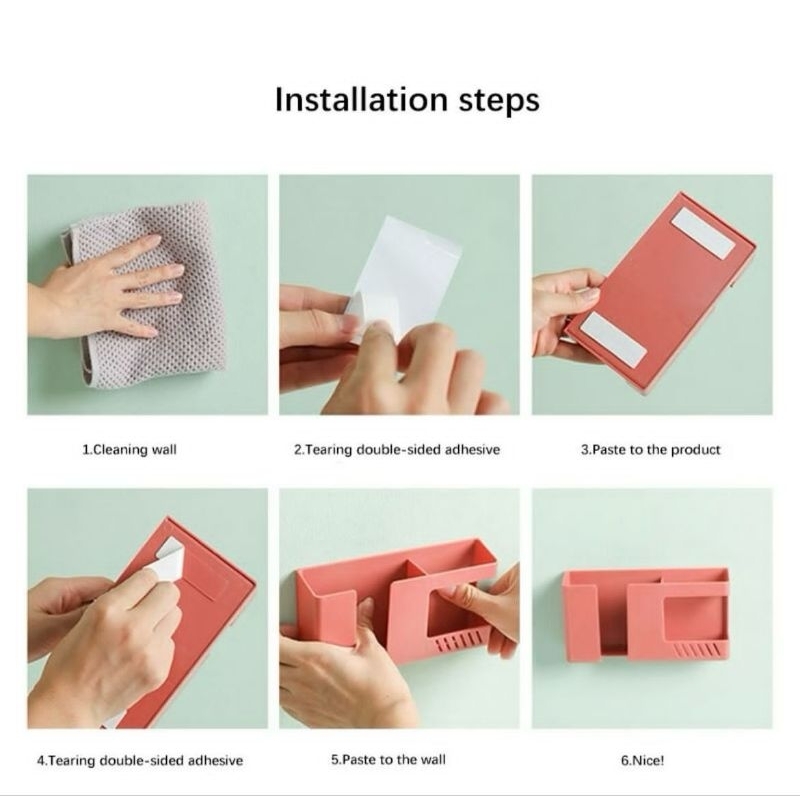 Installation steps

1.Cleaning wall

2.Tearing double-sided adhesive

3.Paste to the product

4.Tearing double-sided adhesive

5.Paste to the wall

6.Nice!