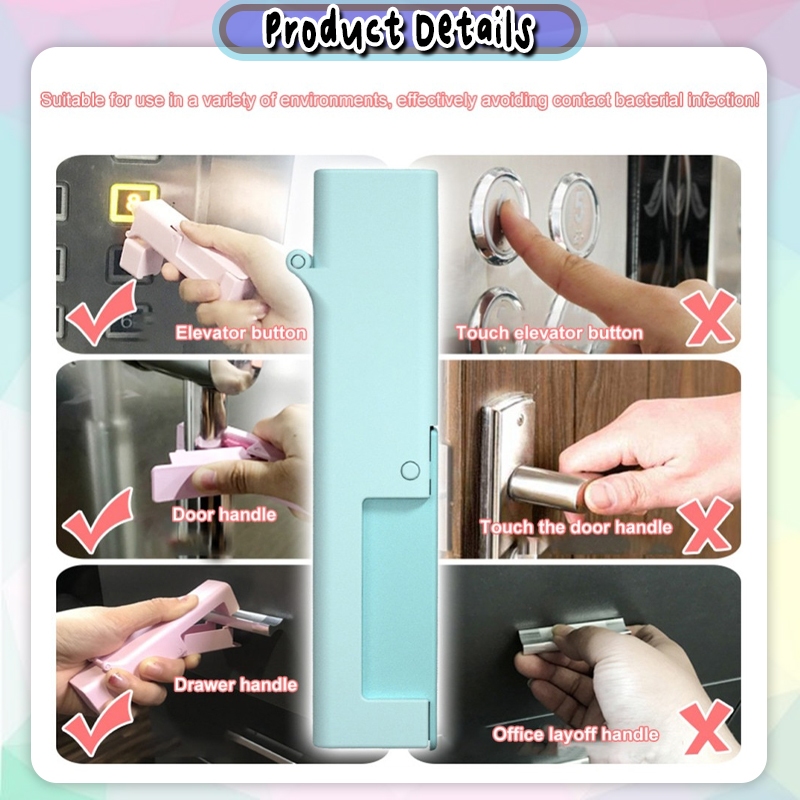 Product Details

Suitable for use in a variety of environments, effectively avoiding contact bacterial infection!

Elevator button

Touch elevator button

Door handle

Touch the door handle

Drawer handle

Office layoff handle