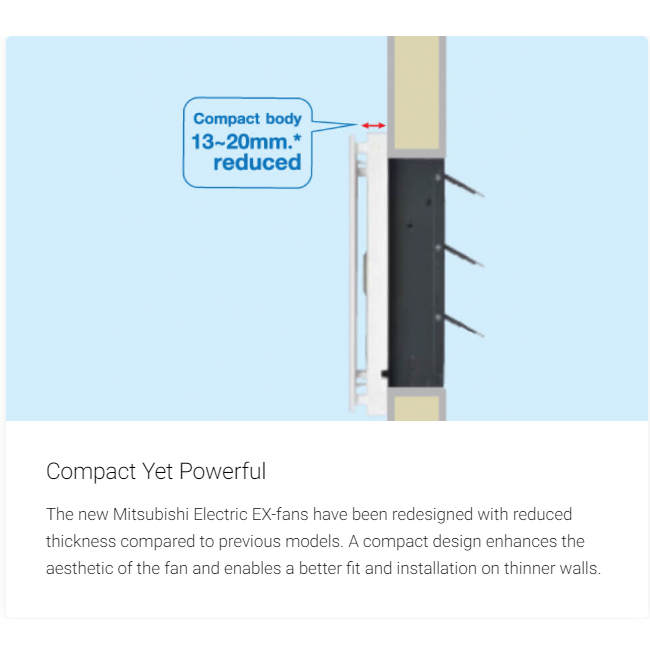 Compact body
13~20mm.*
reduced

Compact Yet Powerful

The new Mitsubishi Electric EX-fans have been redesigned with reduced thickness compared to previous models. A compact design enhances the aesthetic of the fan and enables a better fit and installation on thinner walls.