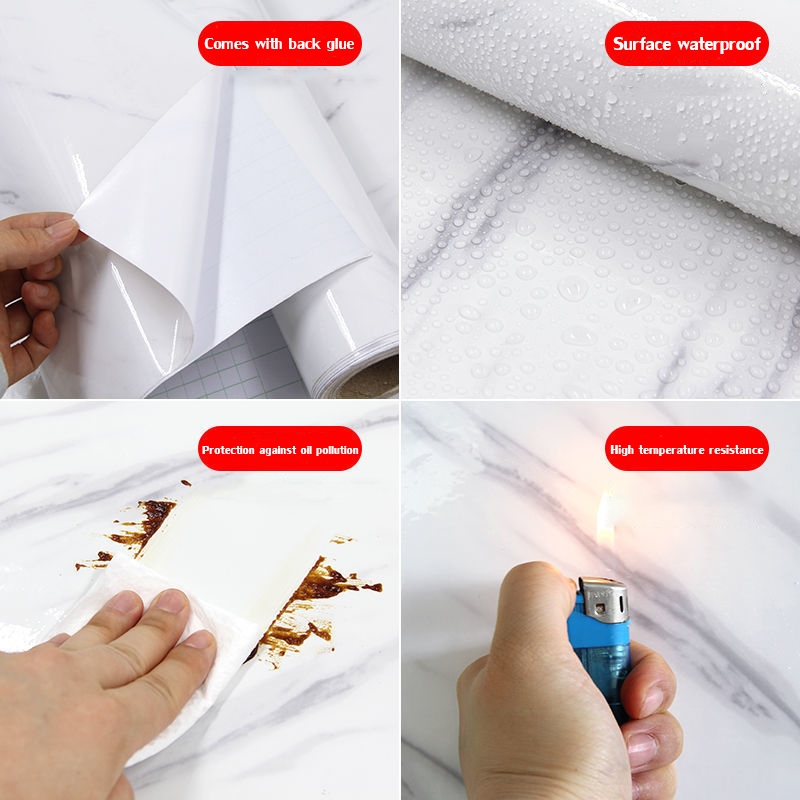 Comes with back glue

Surface waterproof

Protection against oil pollution

High temperature resistance