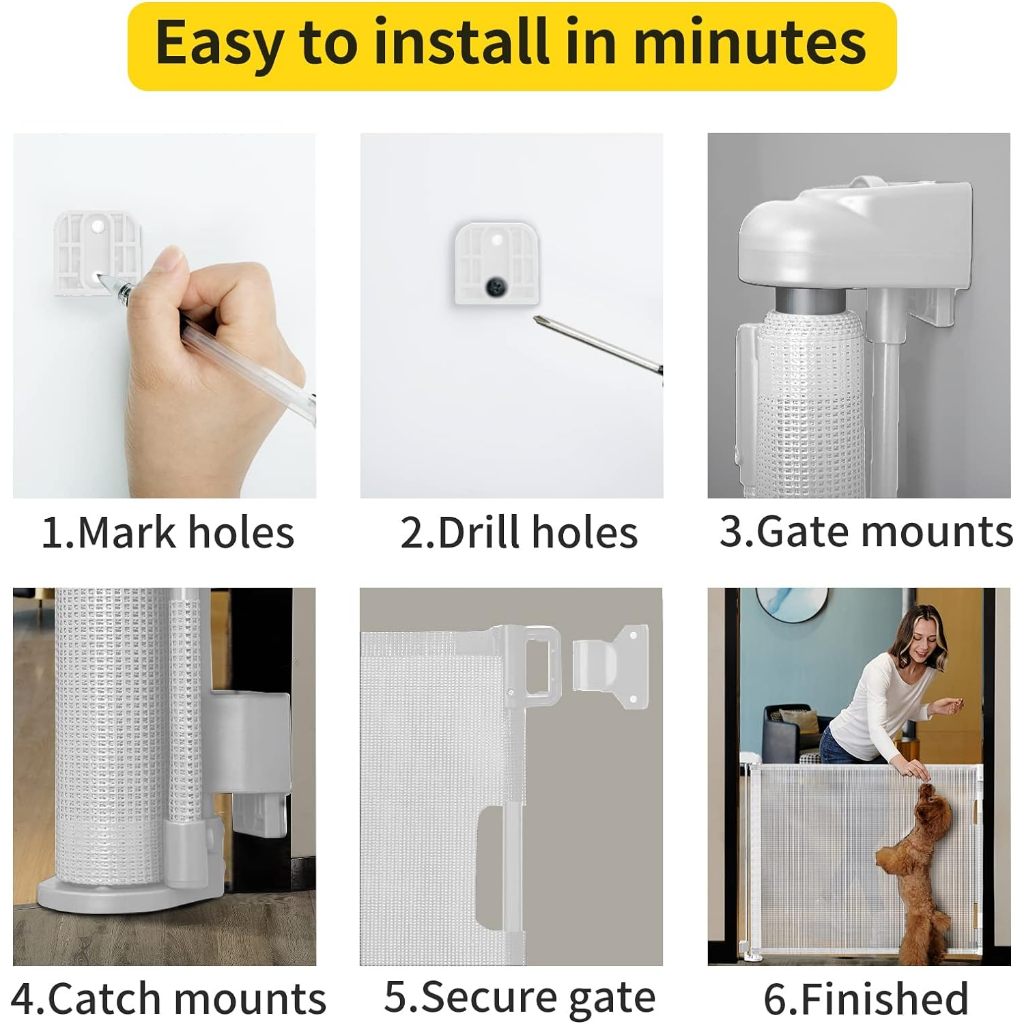 Easy to install in minutes

1.Mark holes

2.Drill holes

3.Gate mounts

4.Catch mounts

5.Secure gate

6.Finished