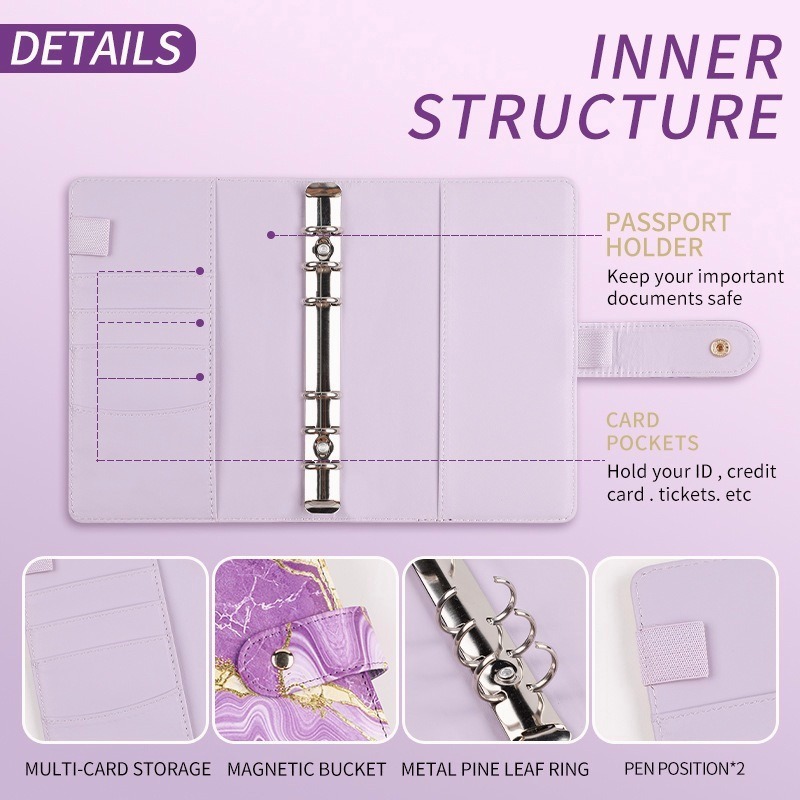 DETAILS

INNER STRUCTURE

PASSPORT HOLDER
Keep your important documents safe

CARD POCKETS
Hold your ID , credit card . tickets. etc

MULTI-CARD STORAGE

MAGNETIC BUCKET

METAL PINE LEAF RING

PEN POSITION*2