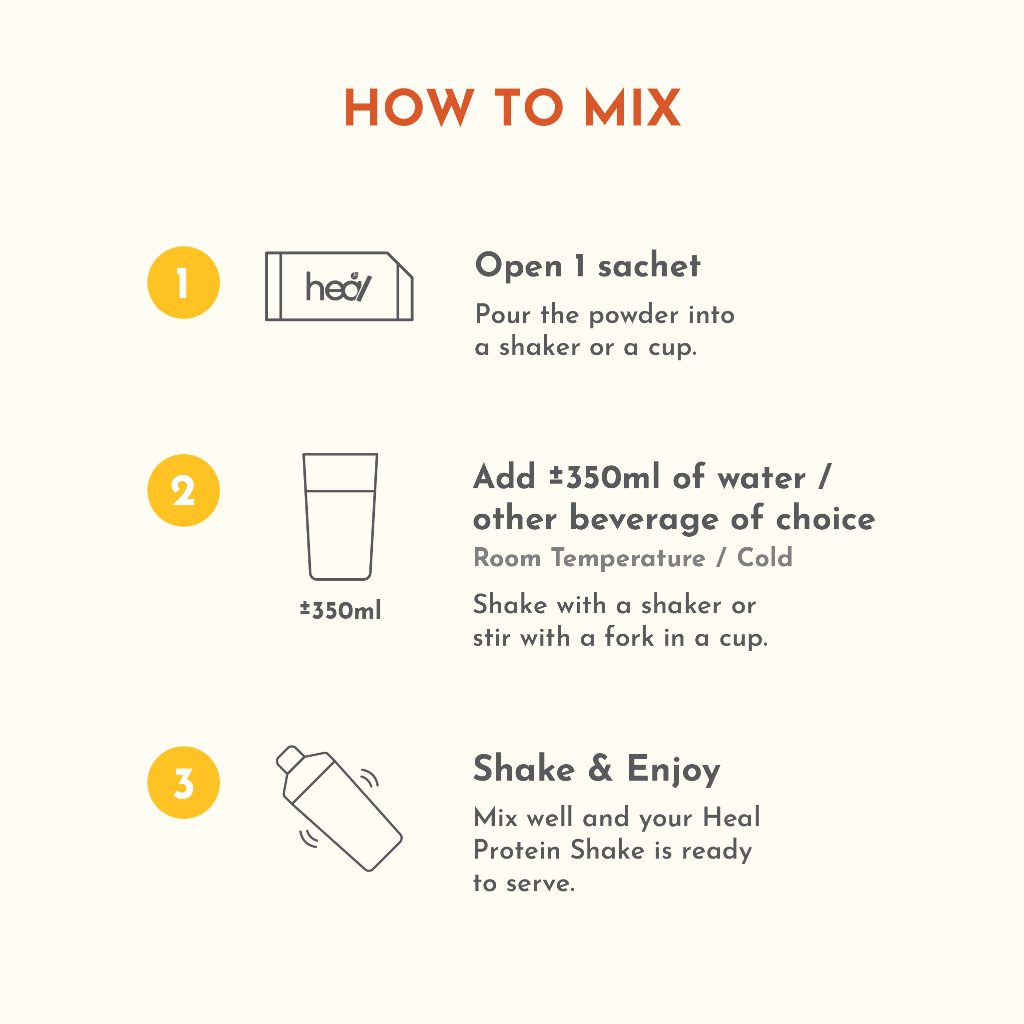 HOW TO MIX

1

heal

Open 1 sachet

Pour the powder into a shaker or a cup.

2

±350ml

Add ±350ml of water / other beverage of choice

Room Temperature / Cold

Shake with a shaker or stir with a fork in a cup.

3

Shake & Enjoy

Mix well and your Heal Protein Shake is ready to serve.