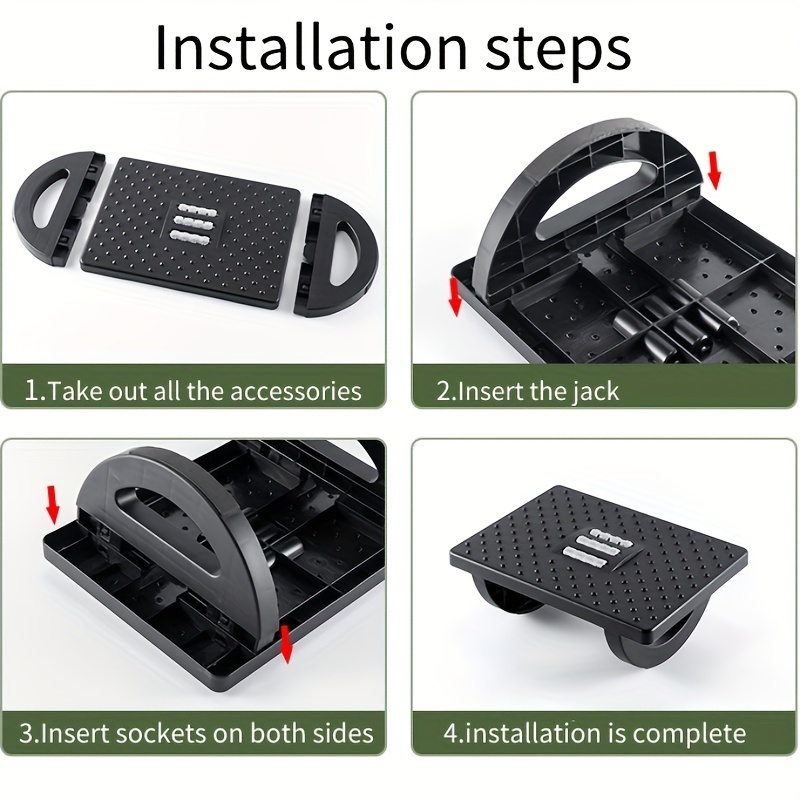 Installation steps

1.Take out all the accessories

2.Insert the jack

3.Insert sockets on both sides

4.installation is complete