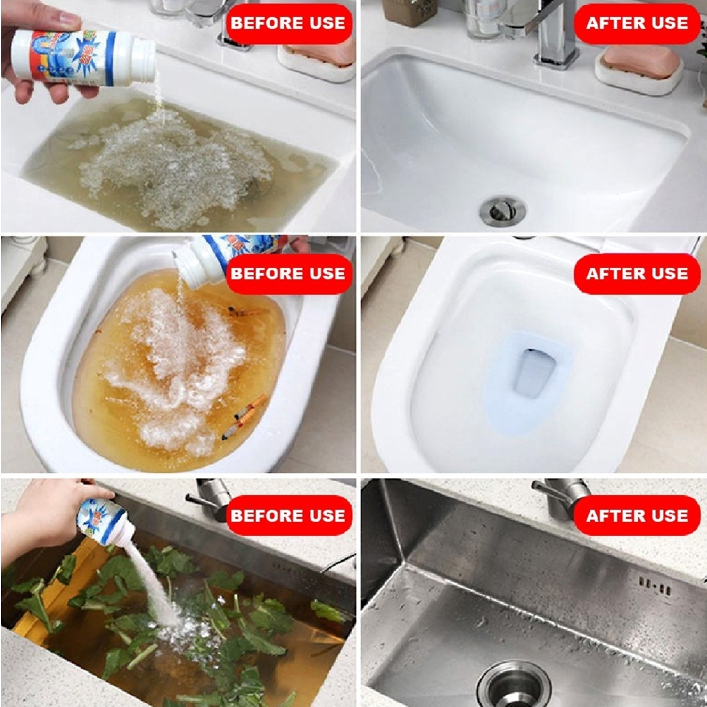 BEFORE USE

AFTER USE

BEFORE USE

AFTER USE

BEFORE USE

AFTER USE