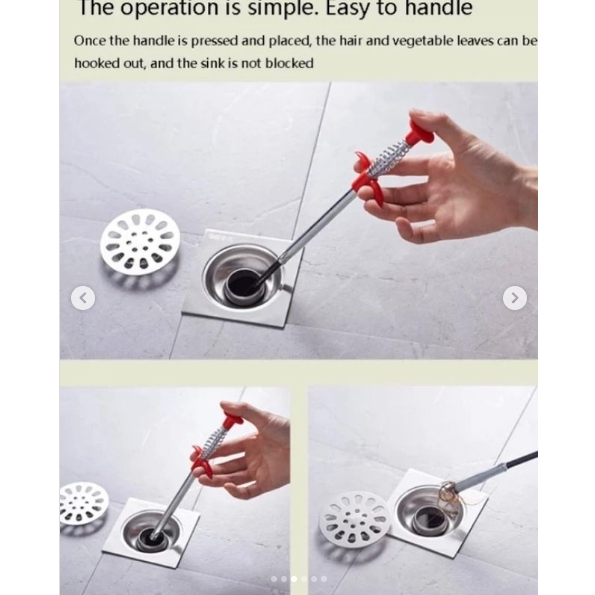 The operation is simple. Easy to handle

Once the handle is pressed and placed, the hair and vegetable leaves can be hooked out, and the sink is not blocked