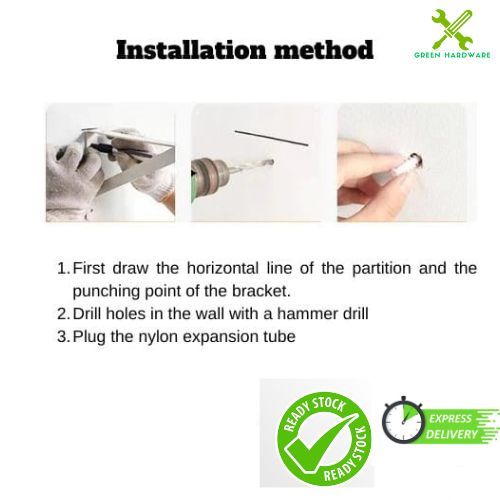 Installation method

GREEN HARDWARE

1. First draw the horizontal line of the partition and the punching point of the bracket.
2. Drill holes in the wall with a hammer drill
3. Plug the nylon expansion tube

READY STOCK
READY STOCK

EXPRESS DELIVERY