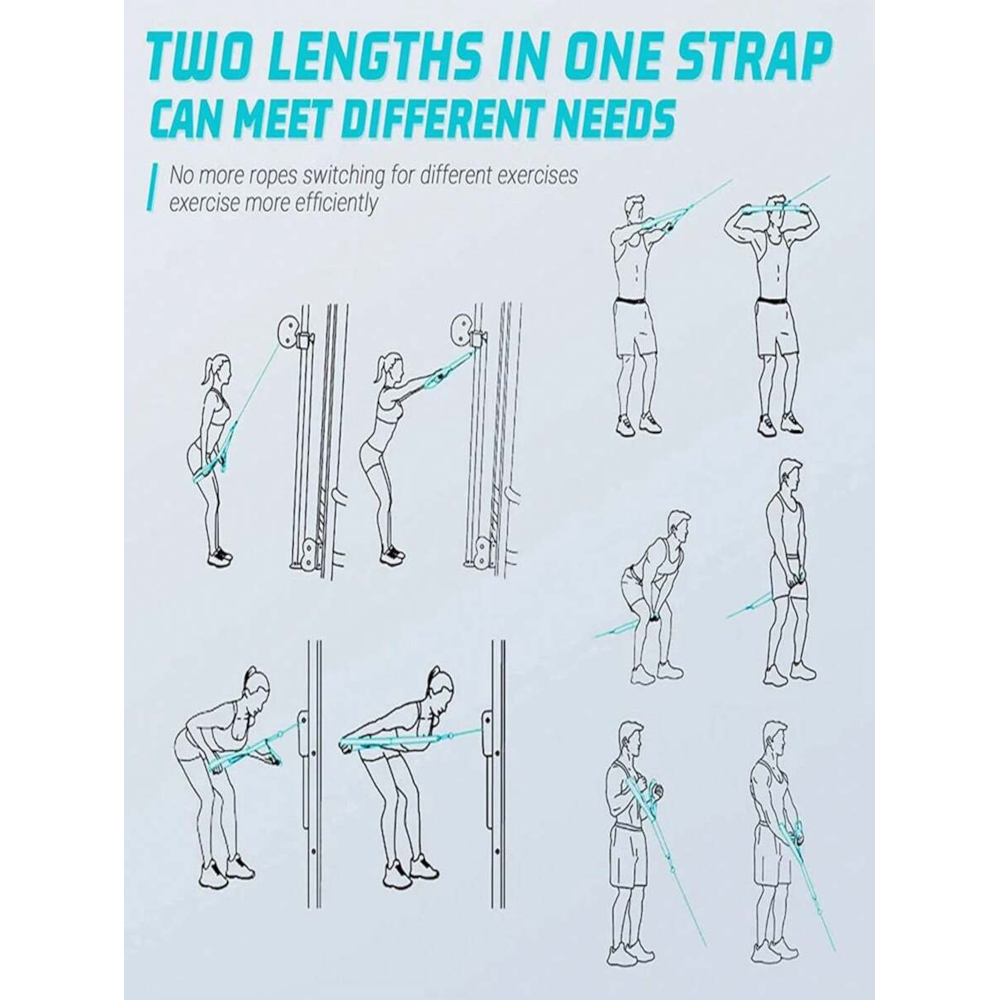 TWO LENGTHS IN ONE STRAP
CAN MEET DIFFERENT NEEDS

No more ropes switching for different exercises
exercise more efficiently