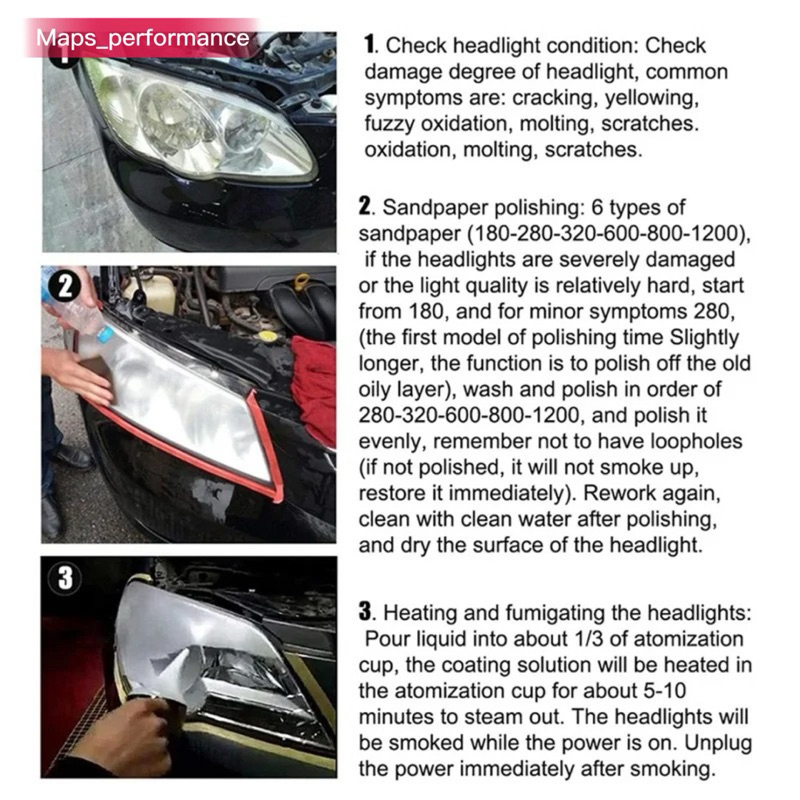 Maps_performance

2

3

1. Check headlight condition: Check damage degree of headlight, common symptoms are: cracking, yellowing, fuzzy oxidation, molting, scratches. oxidation, molting, scratches.

2. Sandpaper polishing: 6 types of sandpaper (180-280-320-600-800-1200), if the headlights are severely damaged or the light quality is relatively hard, start from 180, and for minor symptoms 280, (the first model of polishing time Slightly longer, the function is to polish off the old oily layer), wash and polish in order of 280-320-600-800-1200, and polish it evenly, remember not to have loopholes (if not polished, it will not smoke up, restore it immediately). Rework again, clean with clean water after polishing, and dry the surface of the headlight.

3. Heating and fumigating the headlights: Pour liquid into about 1/3 of atomization cup, the coating solution will be heated in the atomization cup for about 5-10 minutes to steam out. The headlights will be smoked while the power is on. Unplug the power immediately after smoking.