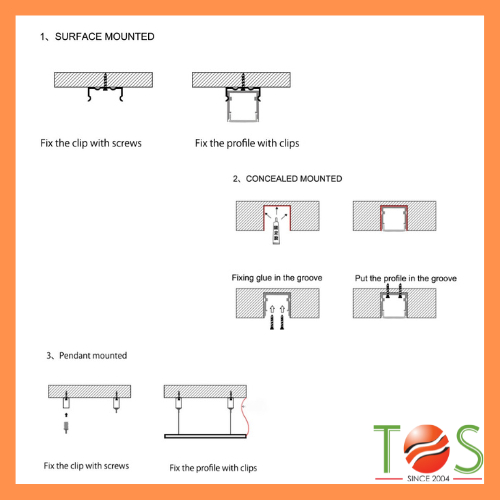 1、SURFACE MOUNTED

Fix the clip with screws

Fix the profile with clips

2、CONCEALED MOUNTED

Fixing glue in the groove

Put the profile in the groove

3、Pendant mounted

Fix the clip with screws

Fix the profile with clips

TOS

SINCE 2004