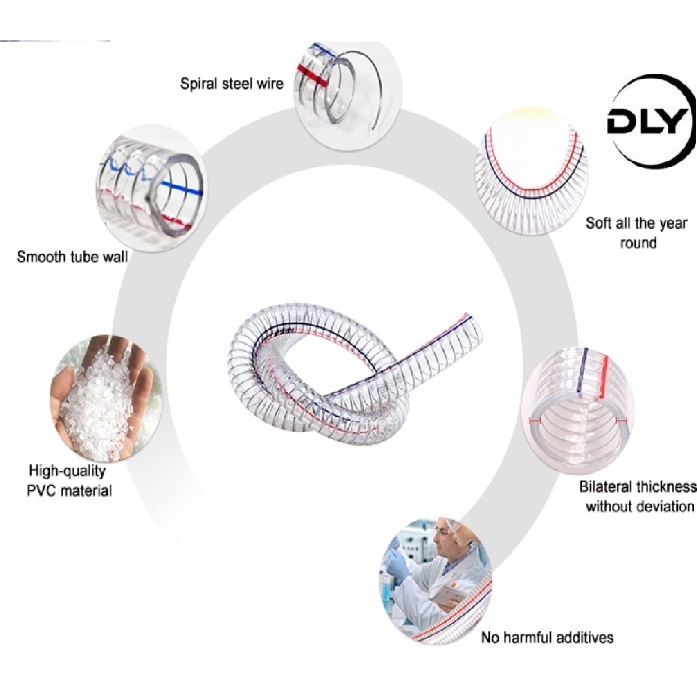 Spiral steel wire

DLY

Smooth tube wall

Soft all the year round

High-quality PVC material

Bilateral thickness without deviation

No harmful additives