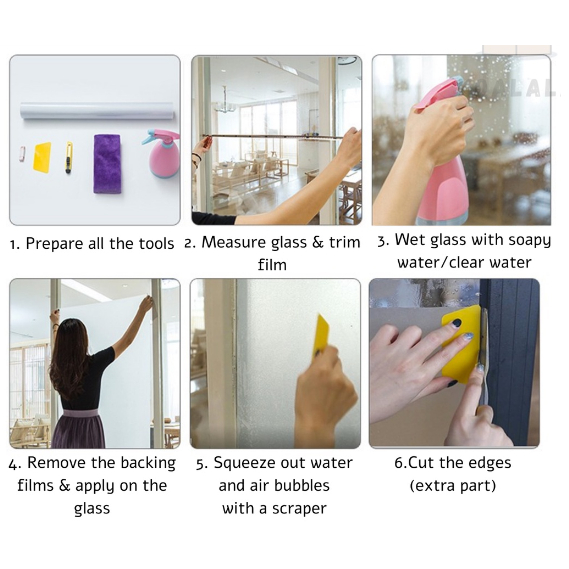 1. Prepare all the tools

2. Measure glass & trim film

3. Wet glass with soapy water/clear water

4. Remove the backing films & apply on the glass

5. Squeeze out water and air bubbles with a scraper

6.Cut the edges (extra part)