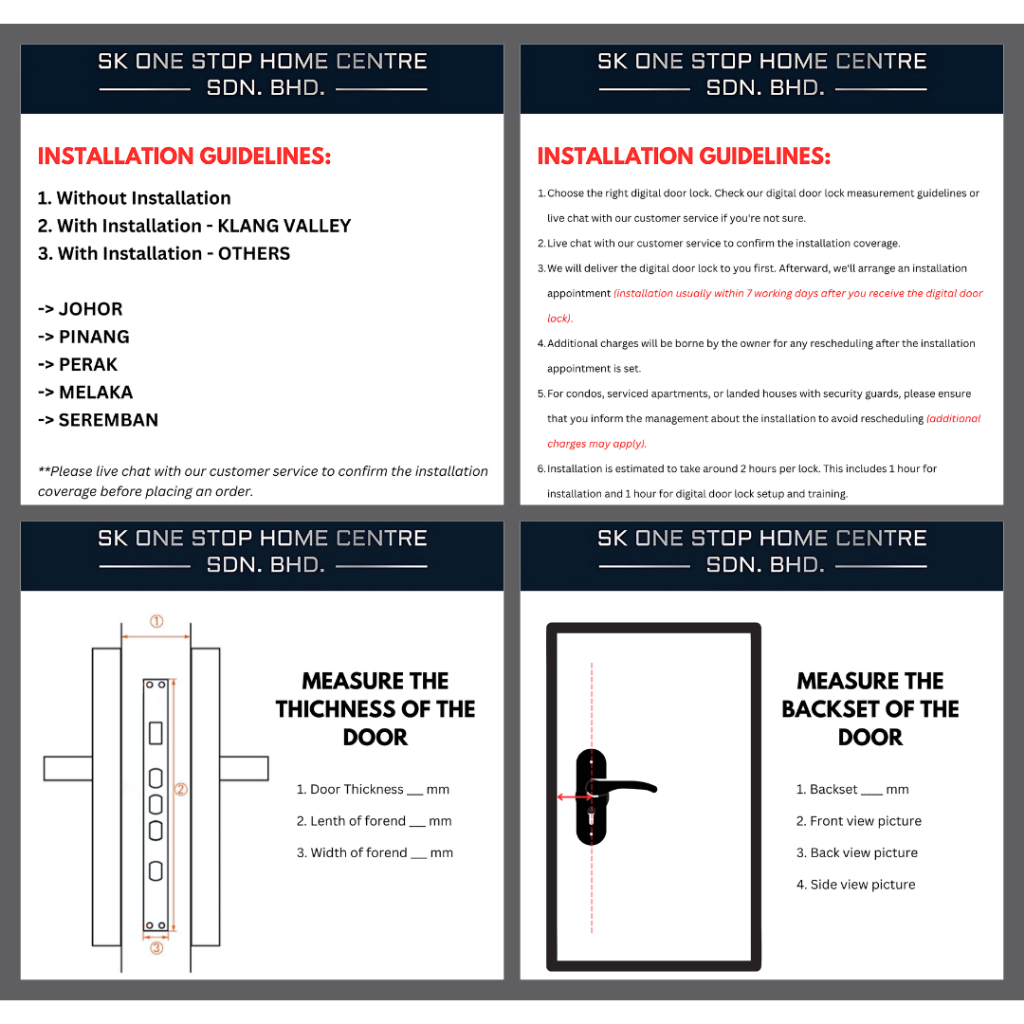 SK ONE STOP HOME CENTRE
SDN. BHD.

INSTALLATION GUIDELINES:

1. Without Installation
2. With Installation - KLANG VALLEY
3. With Installation - OTHERS

-> JOHOR
-> PINANG
-> PERAK
-> MELAKA
-> SEREMBAN

**Please live chat with our customer service to confirm the installation coverage before placing an order.

SK ONE STOP HOME CENTRE
SDN. BHD.

INSTALLATION GUIDELINES:

1. Choose the right digital door lock. Check our digital door lock measurement guidelines or live chat with our customer service if you're not sure.
2. Live chat with our customer service to confirm the installation coverage.
3. We will deliver the digital door lock to you first. Afterward, we'll arrange an installation appointment (installation usually within 7 working days after you receive the digital door lock).
4. Additional charges will be borne by the owner for any rescheduling after the installation appointment is set.
5. For condos, serviced apartments, or landed houses with security guards, please ensure that you inform the management about the installation to avoid rescheduling (additional charges may apply).
6. Installation is estimated to take around 2 hours per lock. This includes 1 hour for installation and 1 hour for digital door lock setup and training.

SK ONE STOP HOME CENTRE
SDN. BHD.

①
②
③

MEASURE THE THICHNESS OF THE DOOR

1. Door Thickness ___ mm
2. Lenth of forend ___ mm
3. Width of forend ___ mm

SK ONE STOP HOME CENTRE
SDN. BHD.

MEASURE THE BACKSET OF THE DOOR

1. Backset ___ mm
2. Front view picture
3. Back view picture
4. Side view picture