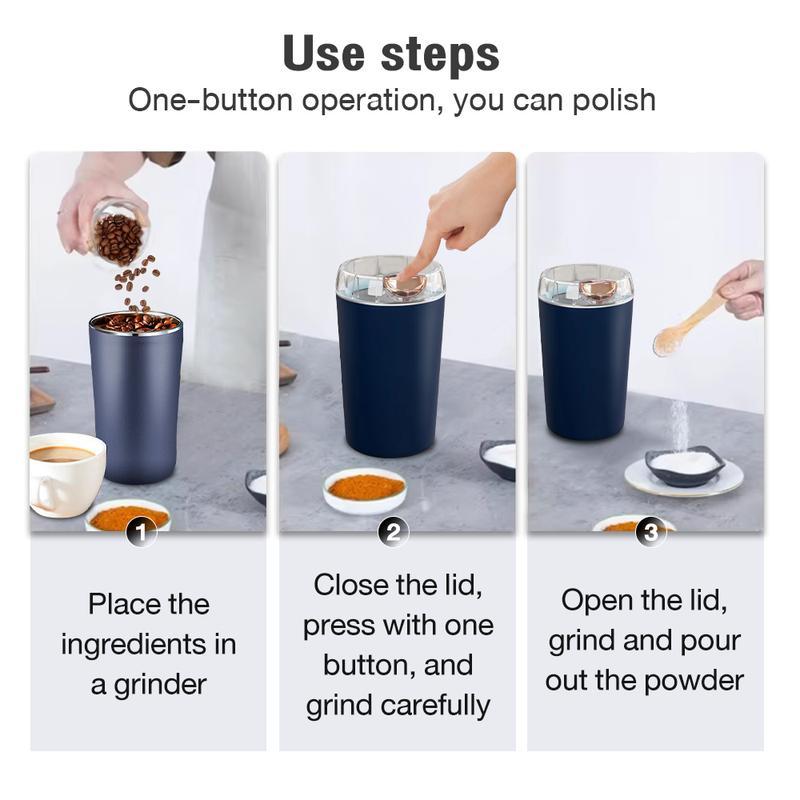 Use steps
One-button operation, you can polish

1
Place the ingredients in a grinder

2
Close the lid, press with one button, and grind carefully

3
Open the lid, grind and pour out the powder