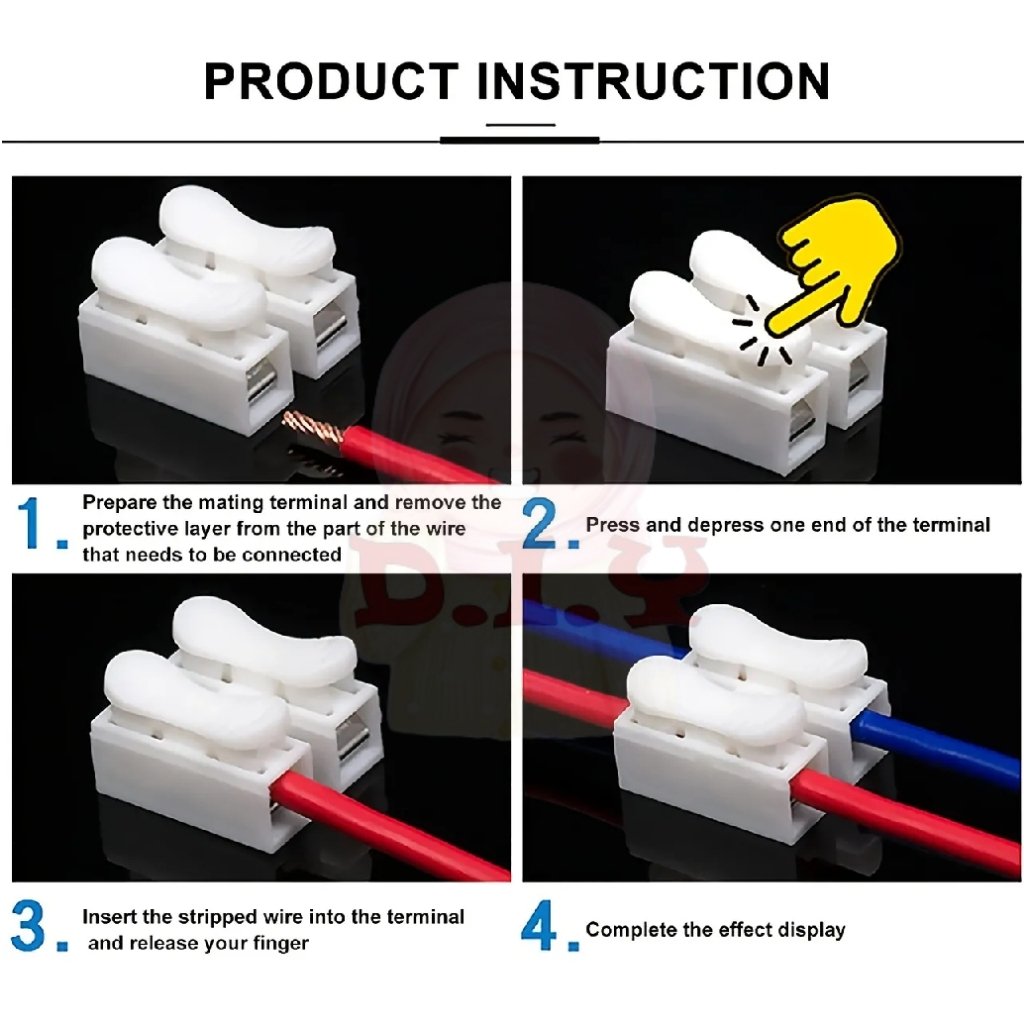 PRODUCT INSTRUCTION

1. Prepare the mating terminal and remove the protective layer from the part of the wire that needs to be connected

2. Press and depress one end of the terminal

D.I.Y

3. Insert the stripped wire into the terminal and release your finger

4. Complete the effect display