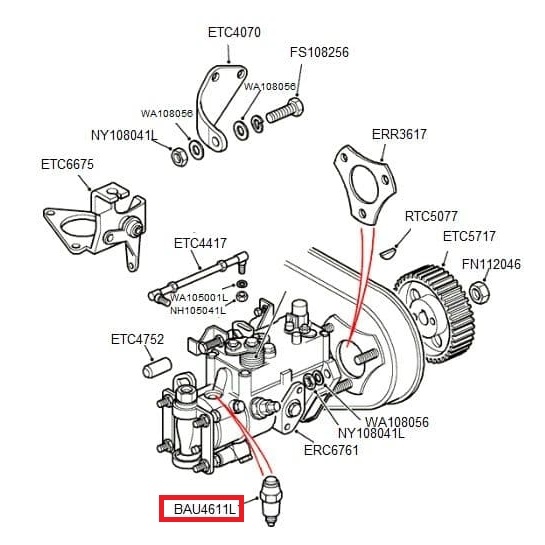 ETC4070
FS108256
WA108056
WA108056
NY108041L
ERR3617
ETC6675
RTC5077
ETC5717
ETC4417
FN112046
WA105001L
NH105041L
ETC4752
WA108056
NY108041L
ERC6761
BAU4611L