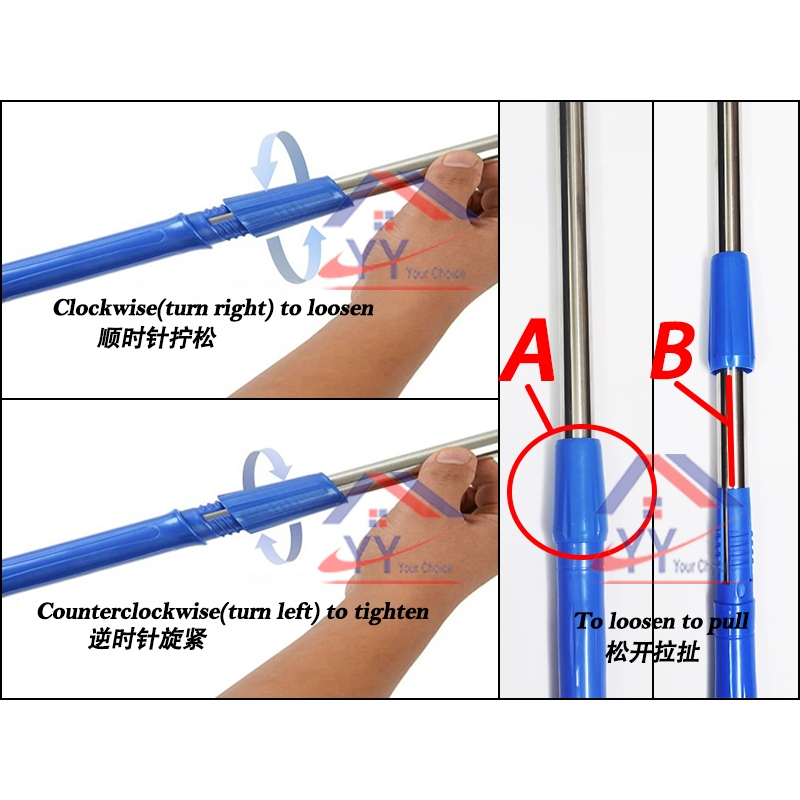 YY Your Choice

Clockwise(turn right) to loosen
顺时针拧松

YY Your Choice

Counterclockwise(turn left) to tighten
逆时针旋紧

A

B

YY Your Choice

To loosen to pull
松开拉扯