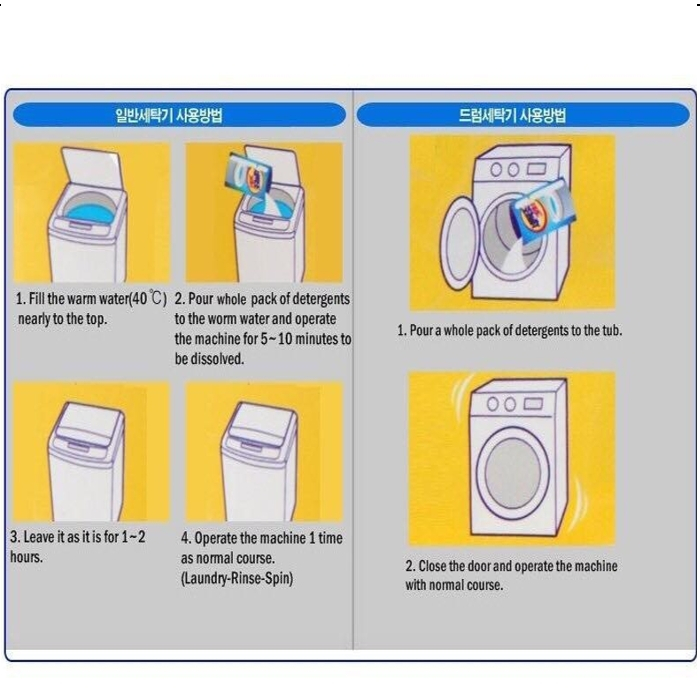 일반세탁기 사용방법

1. Fill the warm water(40 ℃) nearly to the top.

2. Pour whole pack of detergents to the worm water and operate the machine for 5~10 minutes to be dissolved.

3. Leave it as it is for 1~2 hours.

4. Operate the machine 1 time as normal course. (Laundry-Rinse-Spin)

드럼세탁기 사용방법

1. Pour a whole pack of detergents to the tub.

2. Close the door and operate the machine with normal course.