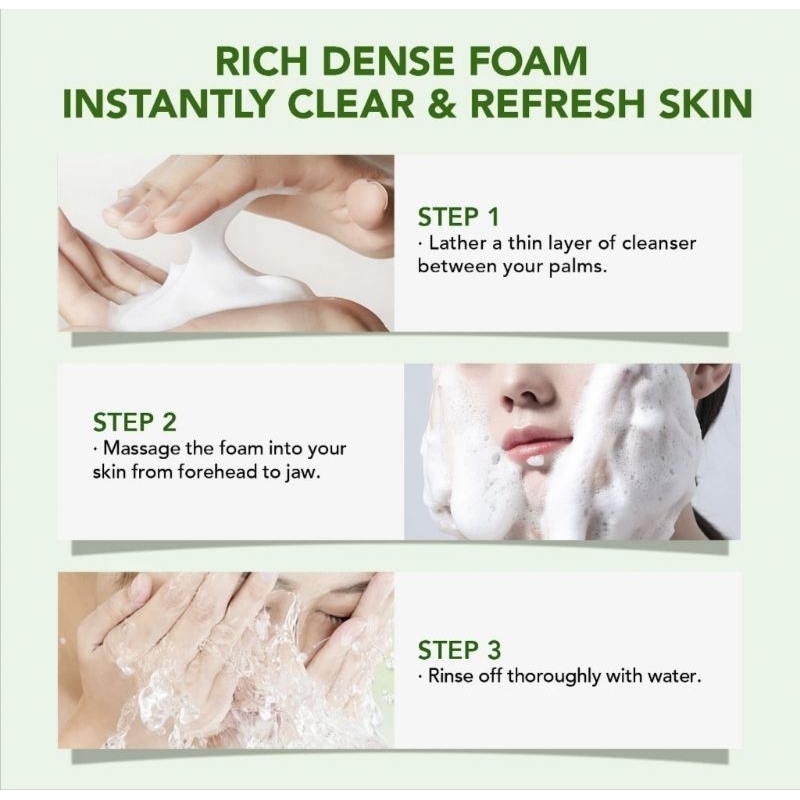 RICH DENSE FOAM
INSTANTLY CLEAR & REFRESH SKIN

STEP 1
· Lather a thin layer of cleanser between your palms.

STEP 2
· Massage the foam into your skin from forehead to jaw.

STEP 3
· Rinse off thoroughly with water.