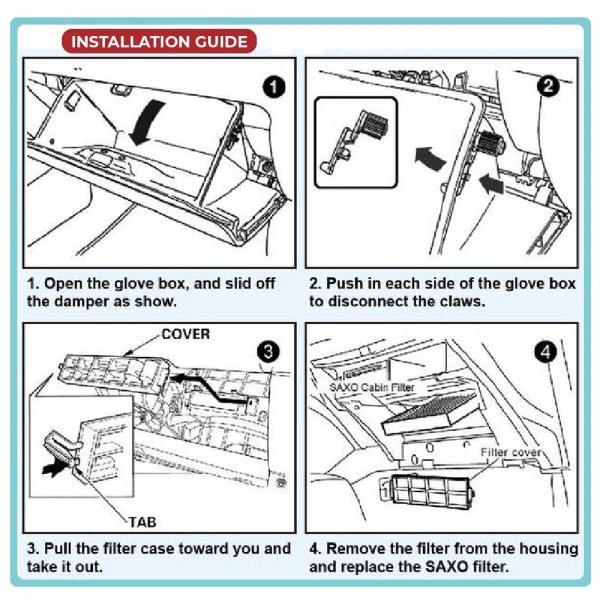 INSTALLATION GUIDE

1

1. Open the glove box, and slid off the damper as show.

2

2. Push in each side of the glove box to disconnect the claws.

COVER

3

TAB

3. Pull the filter case toward you and take it out.

4

SAXO Cabin Filter

Filter cover

4. Remove the filter from the housing and replace the SAXO filter.